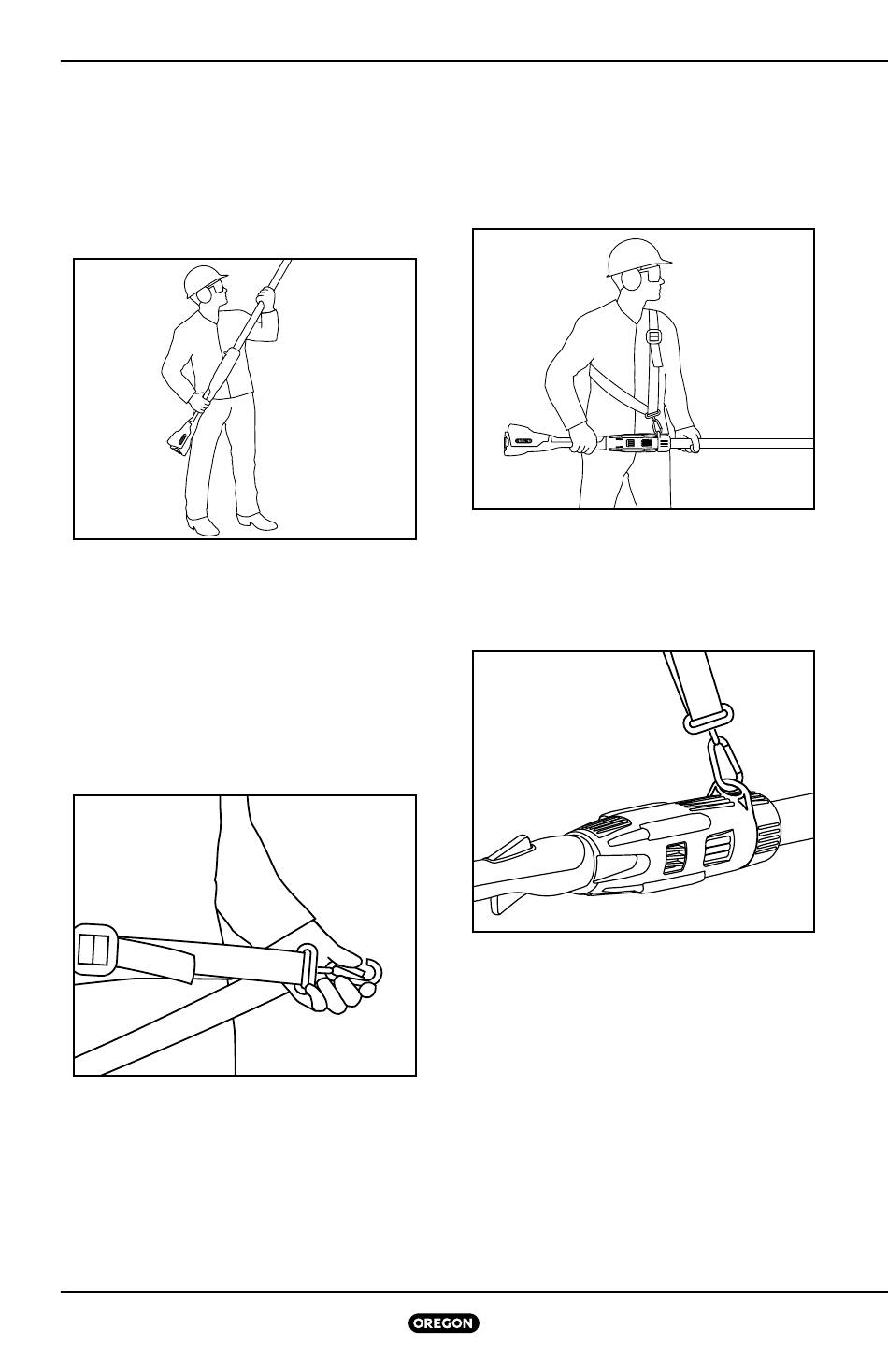 OREGON