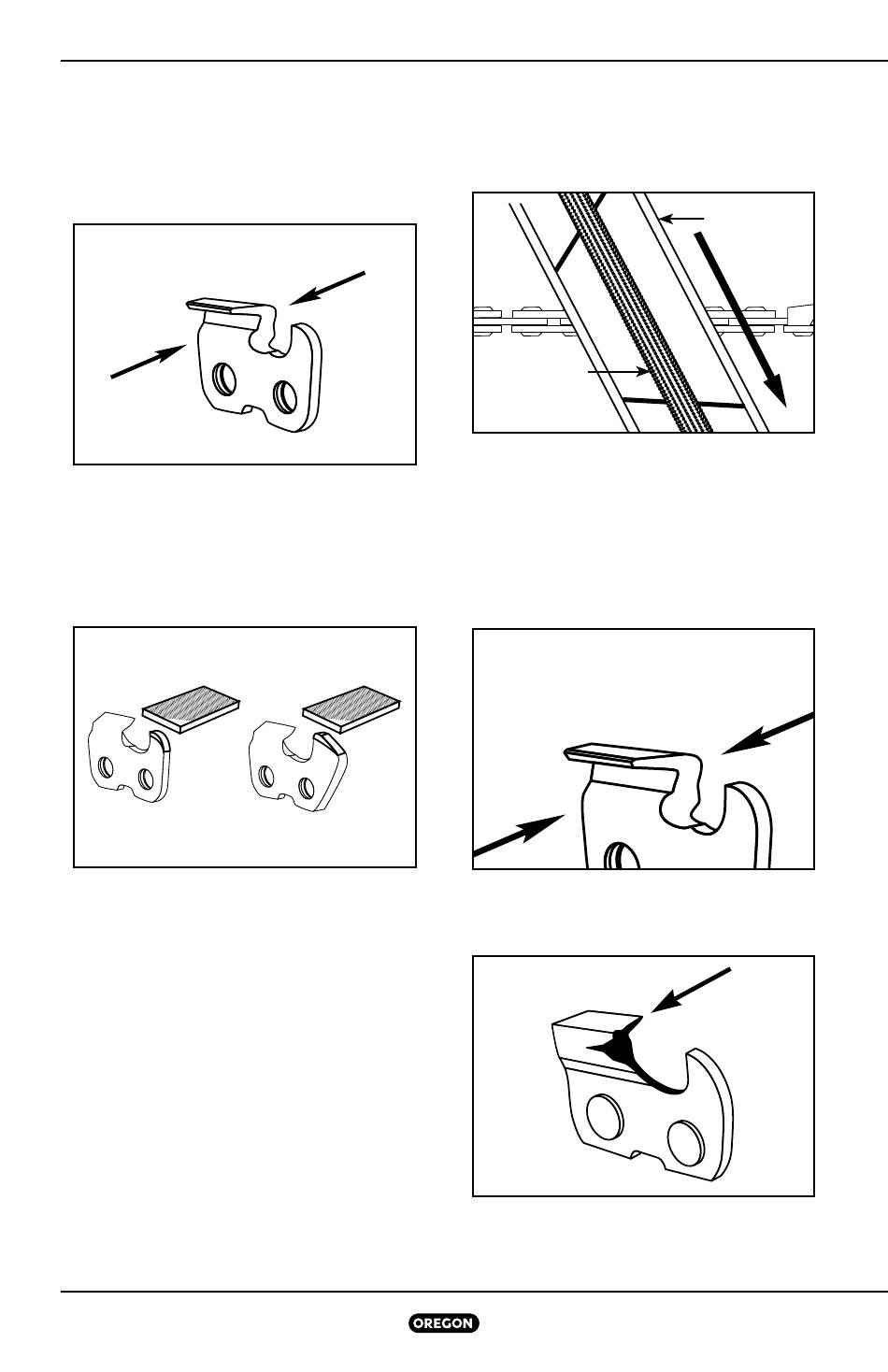 OREGON