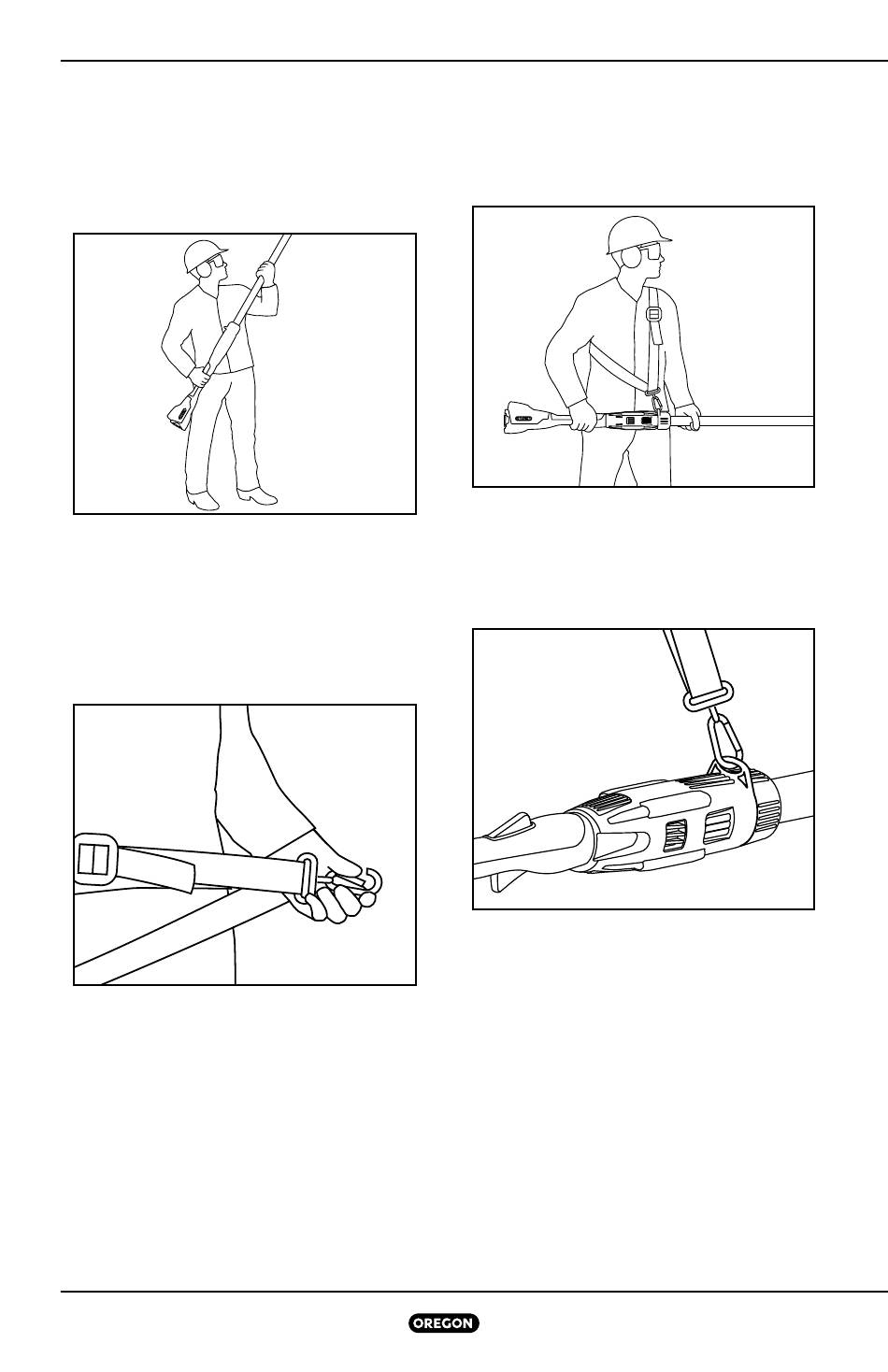 OREGON