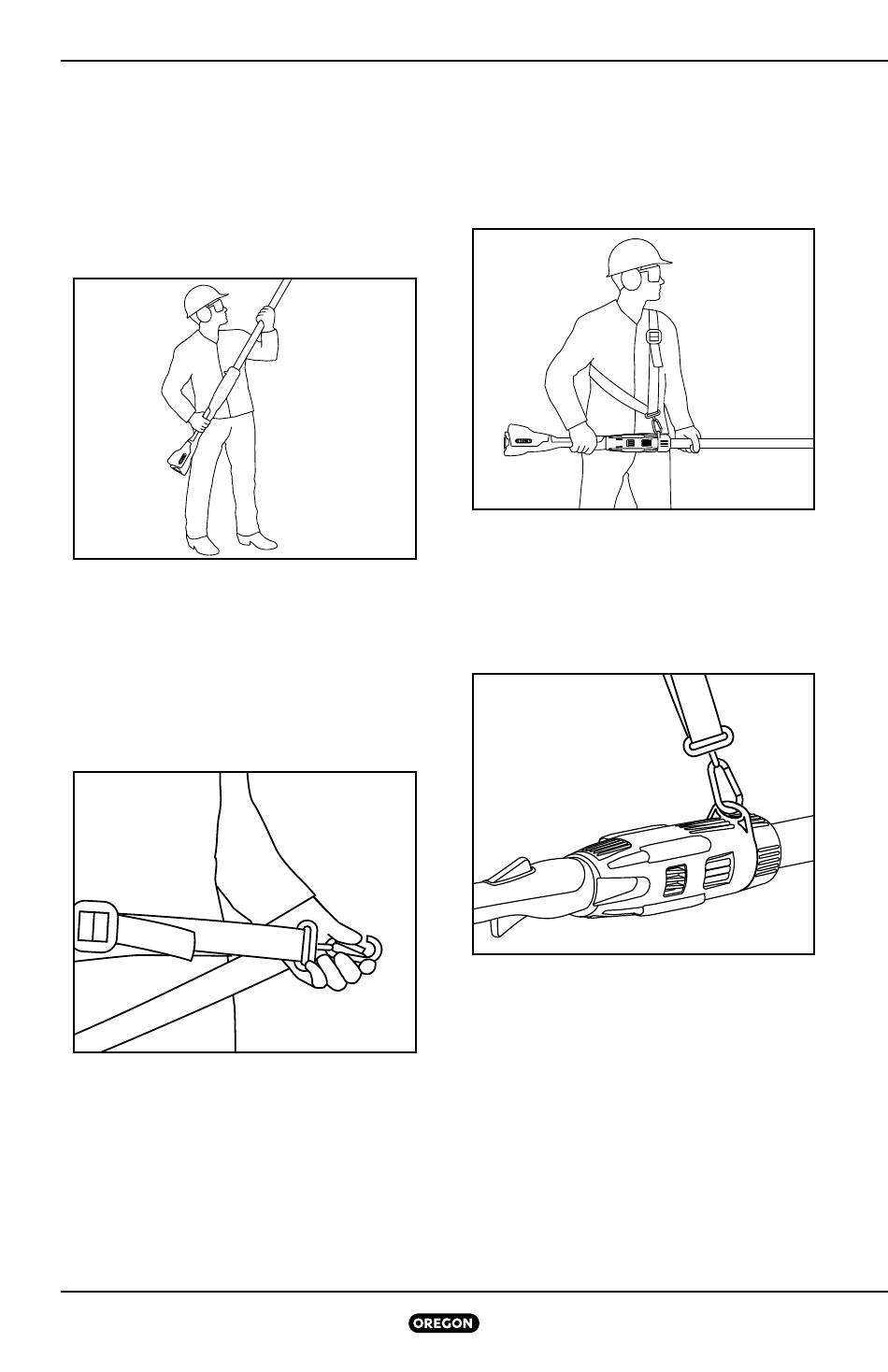 OREGON