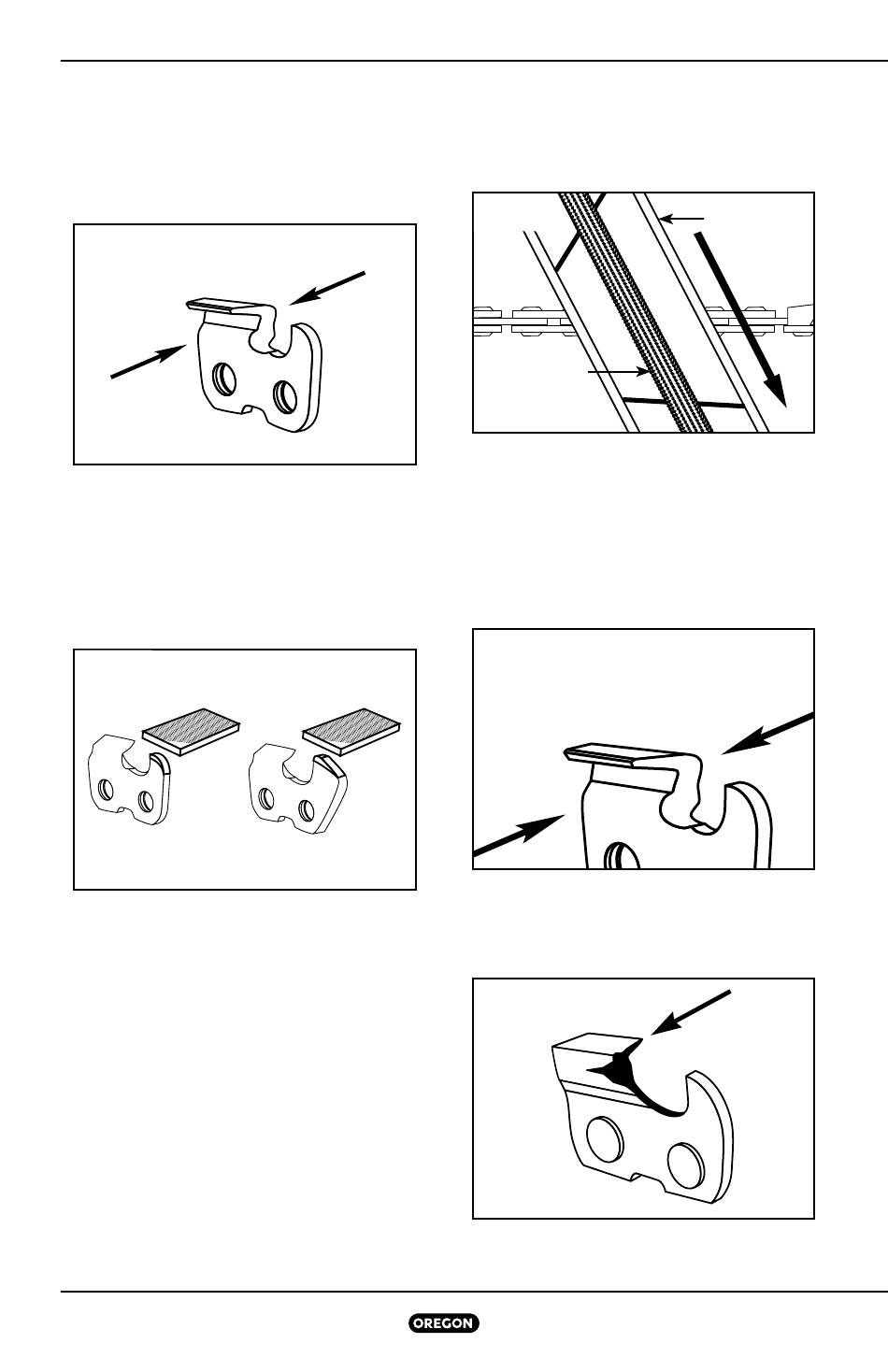 OREGON