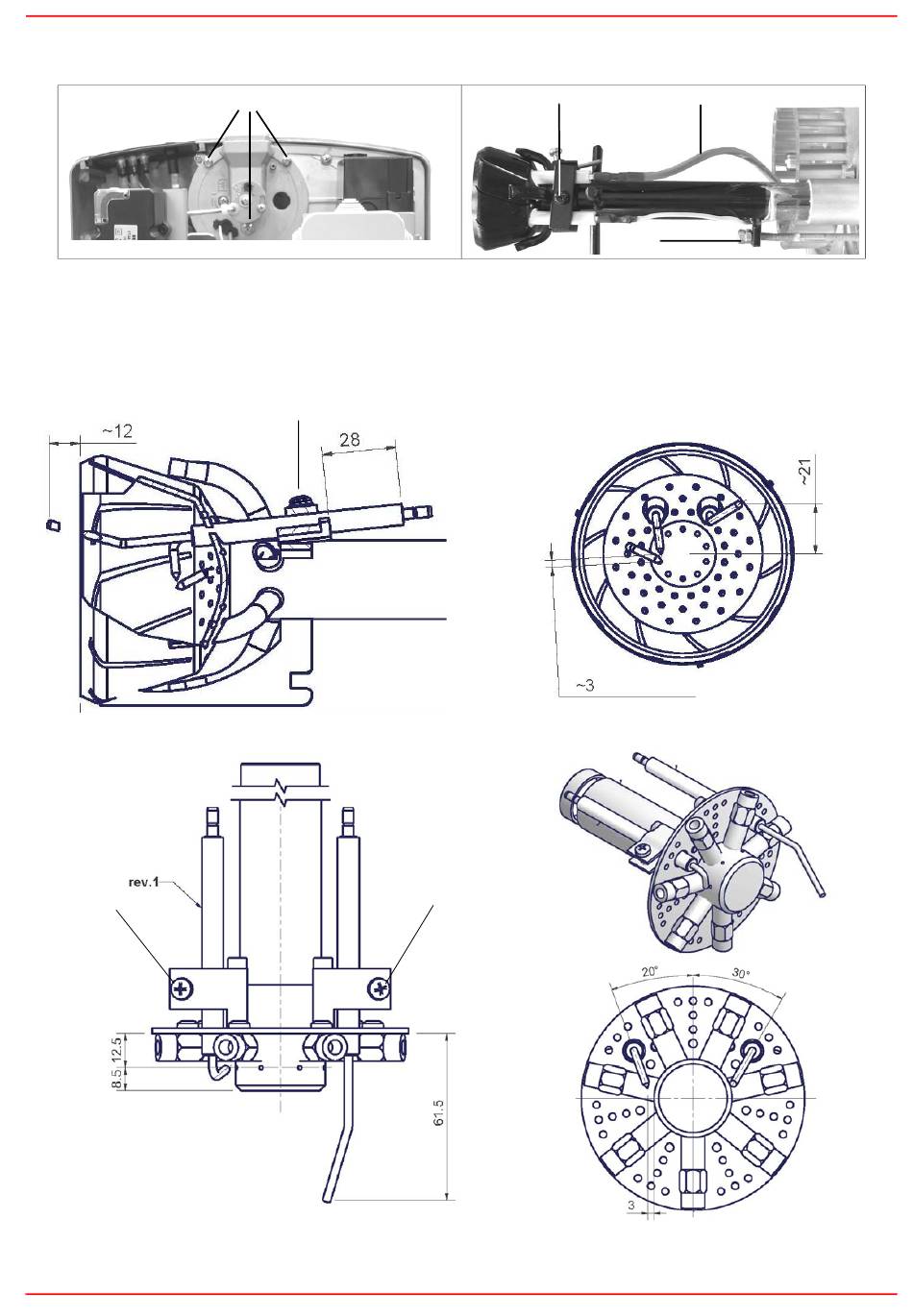 ~12

28

~21

~3

rev.1

8.5 12.5

61.5

20°

30°

3