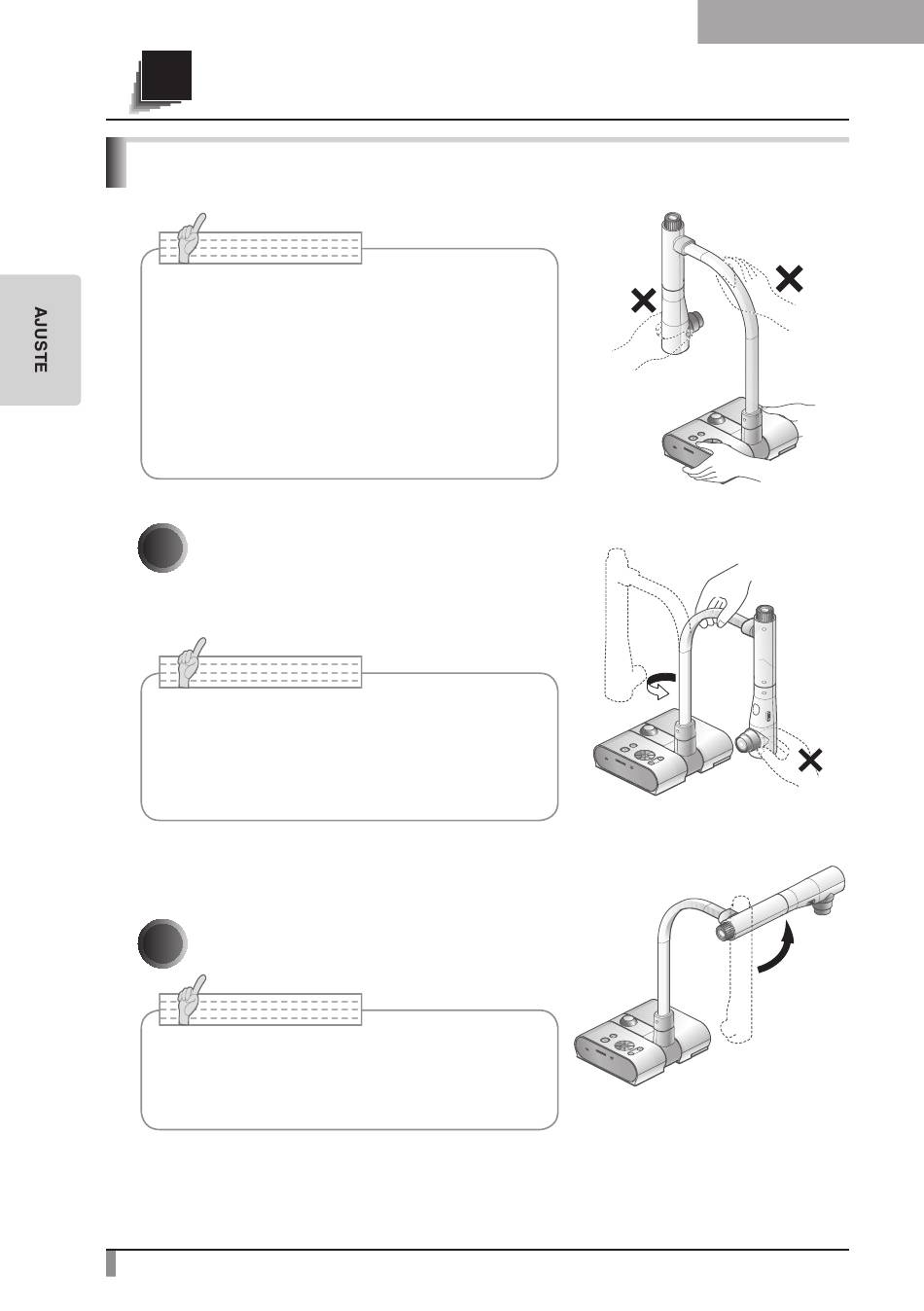 AJUSTE