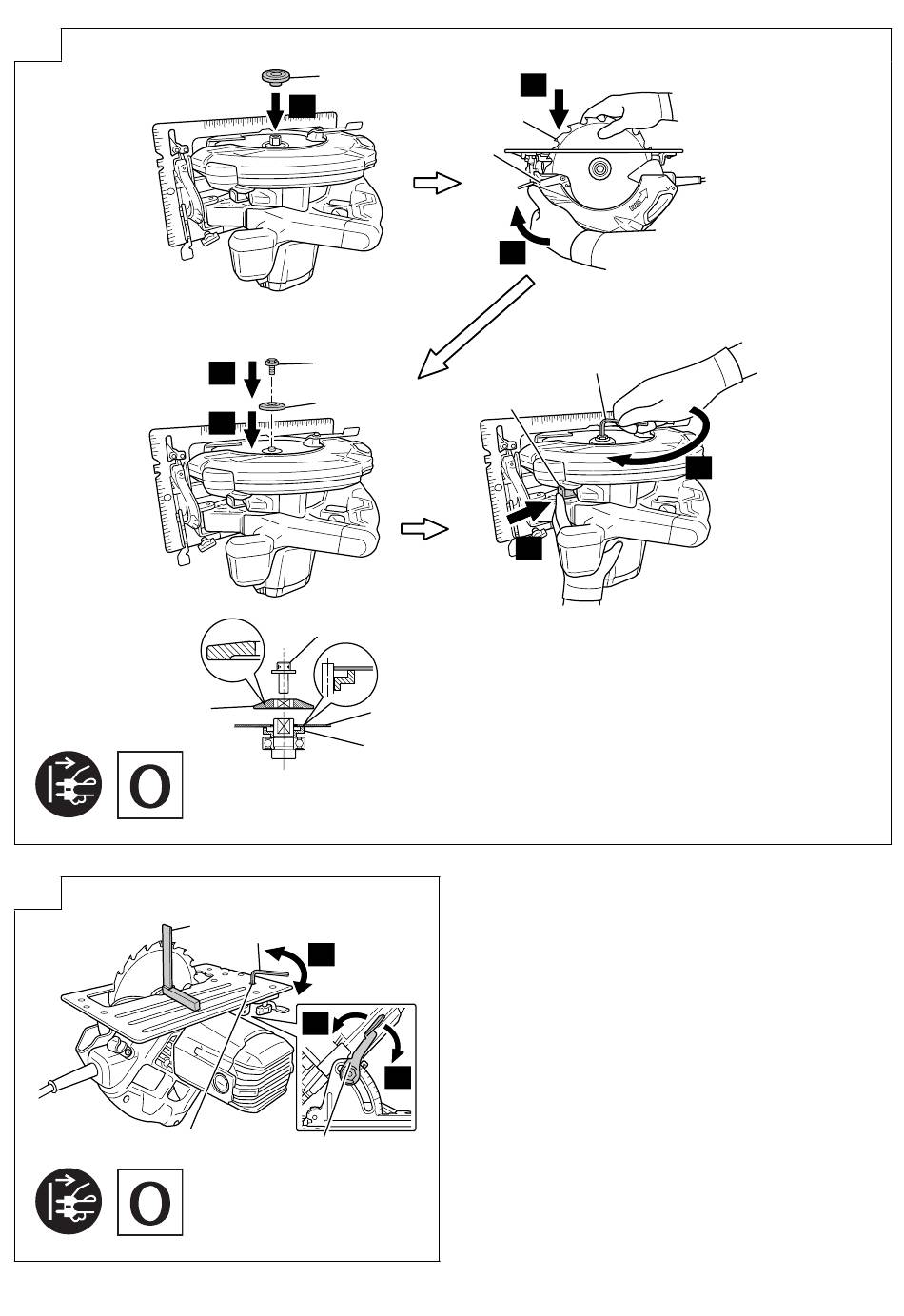 O

O