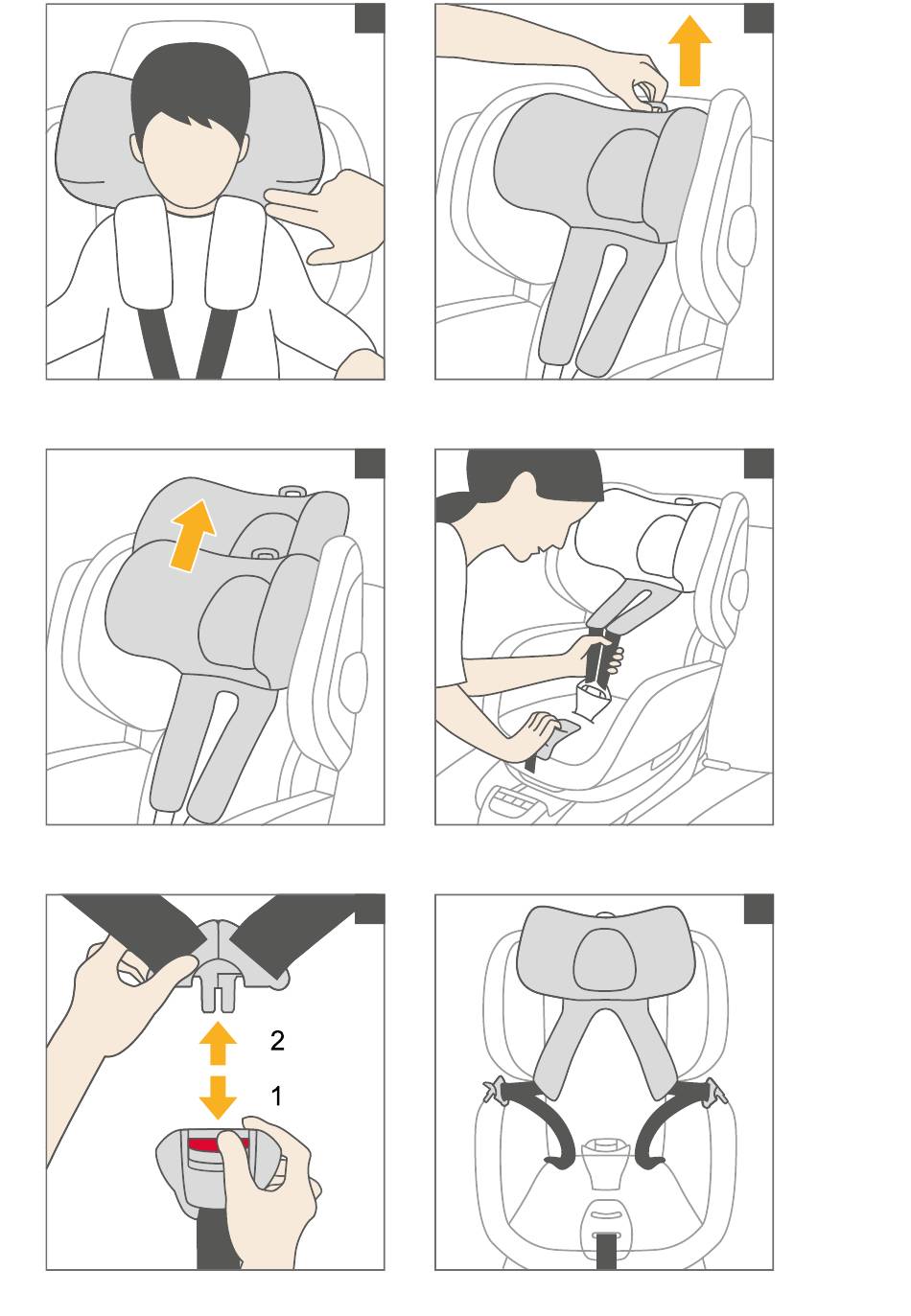 2
1