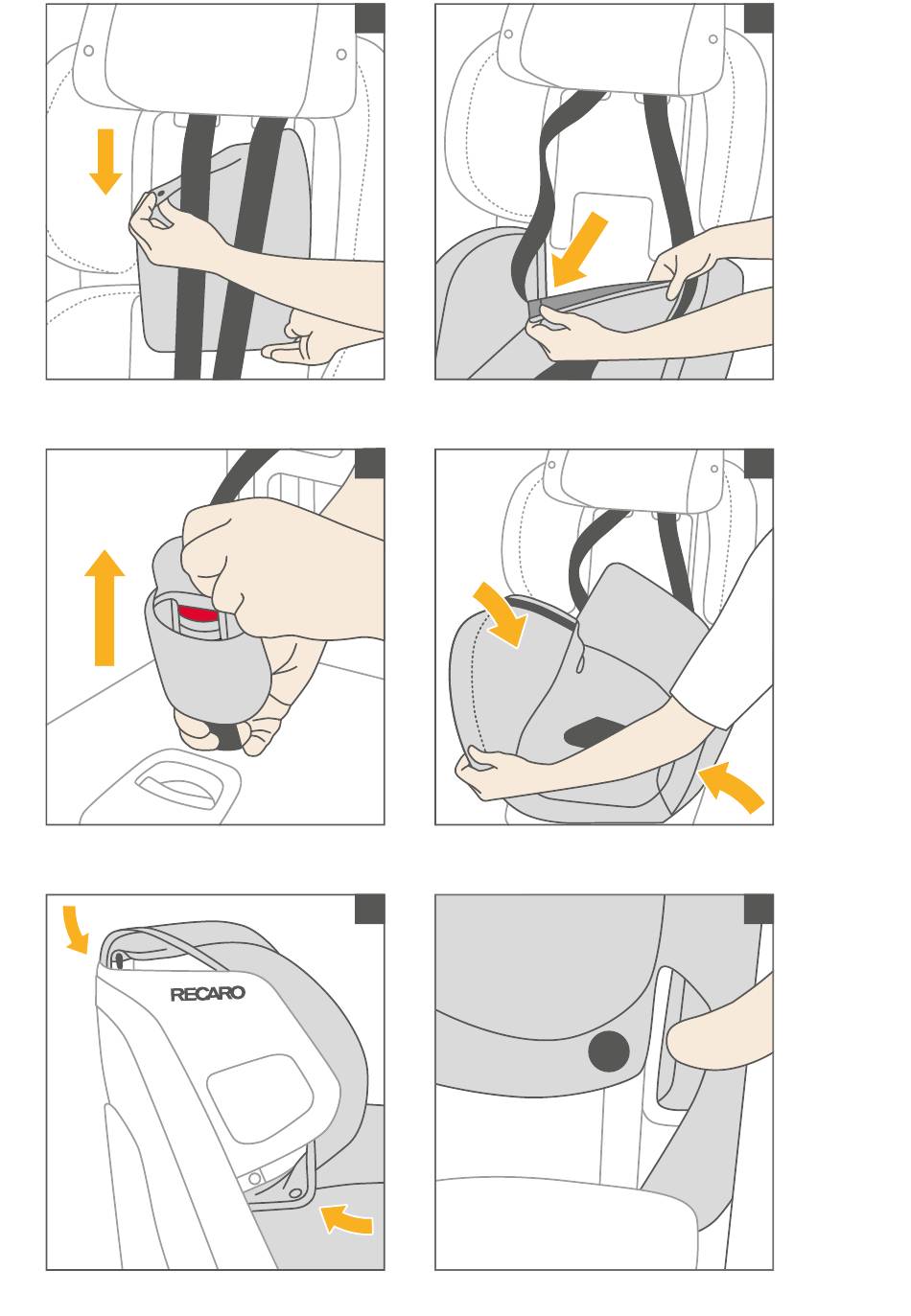 RECARO