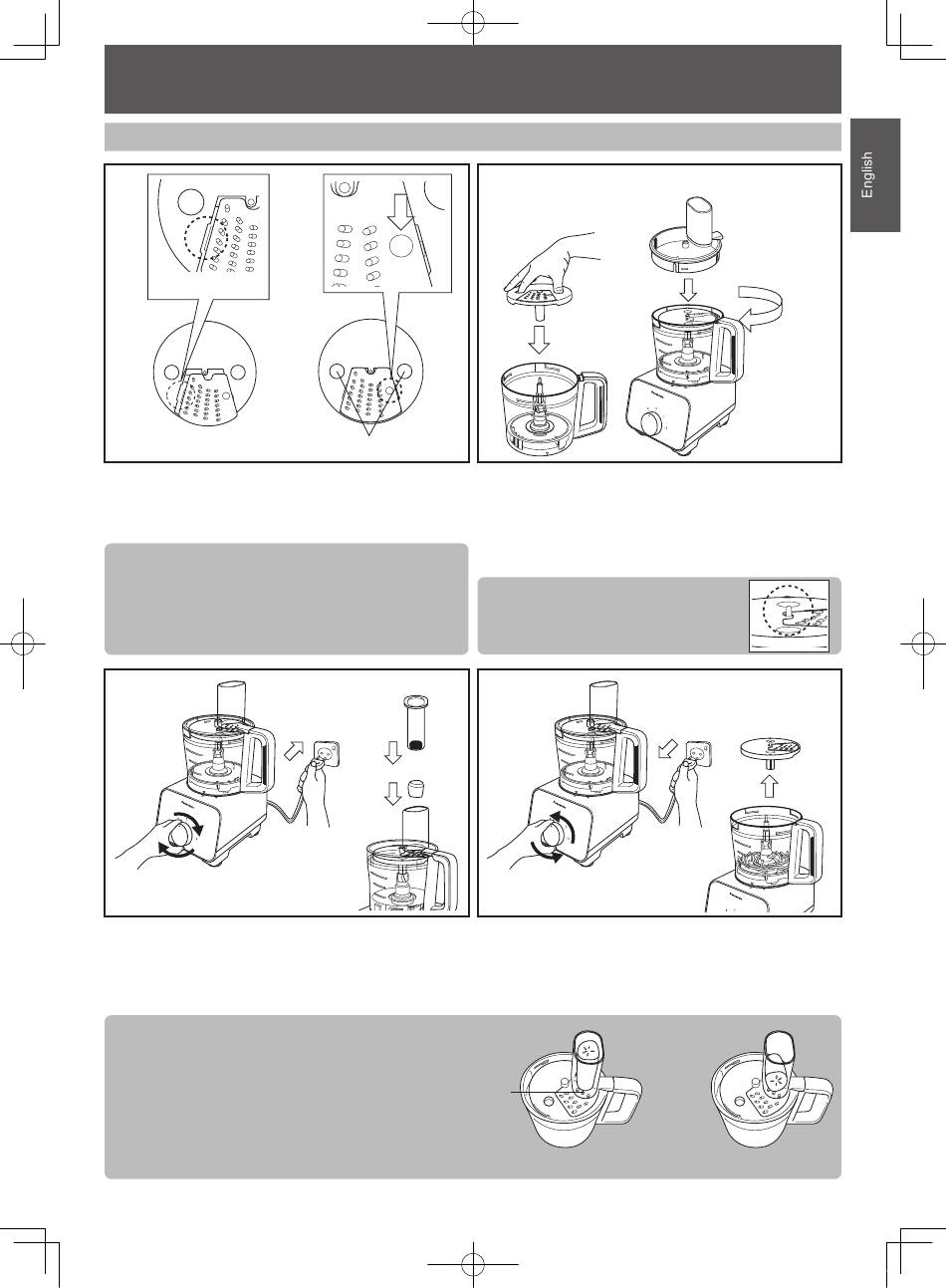 English