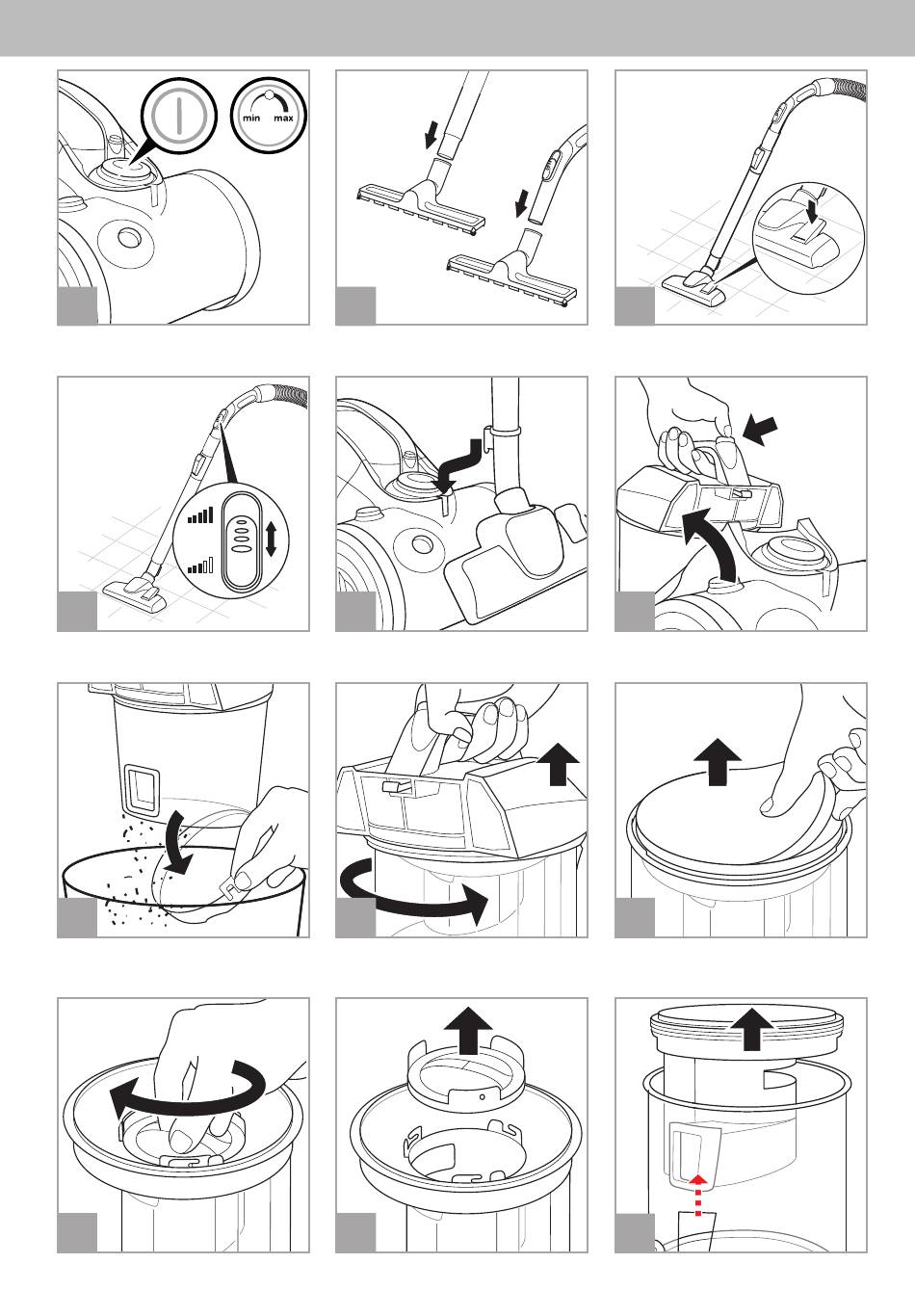 min max