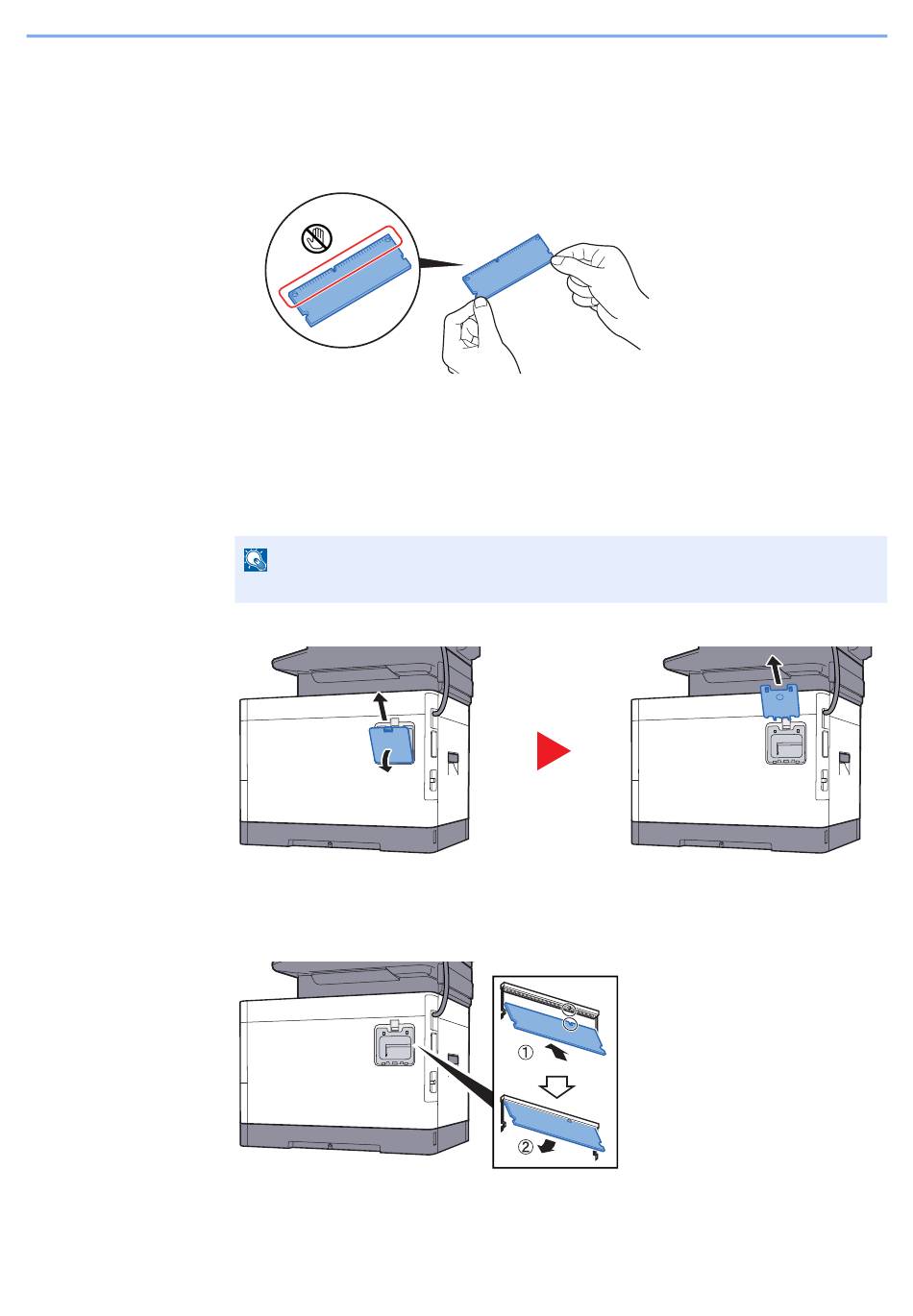 ①
②