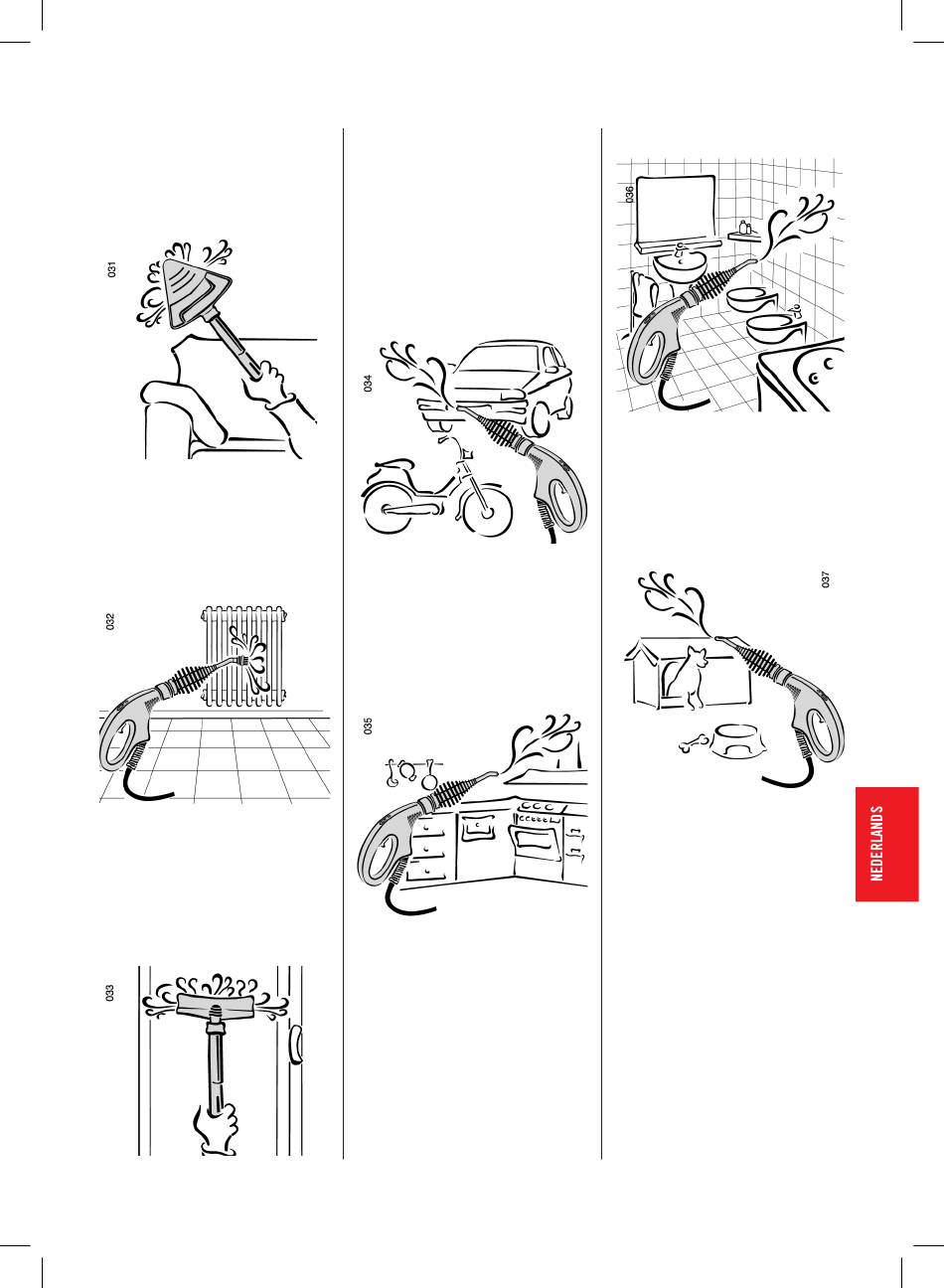 031

032

033

034

035

036

037

NEDERLANDS