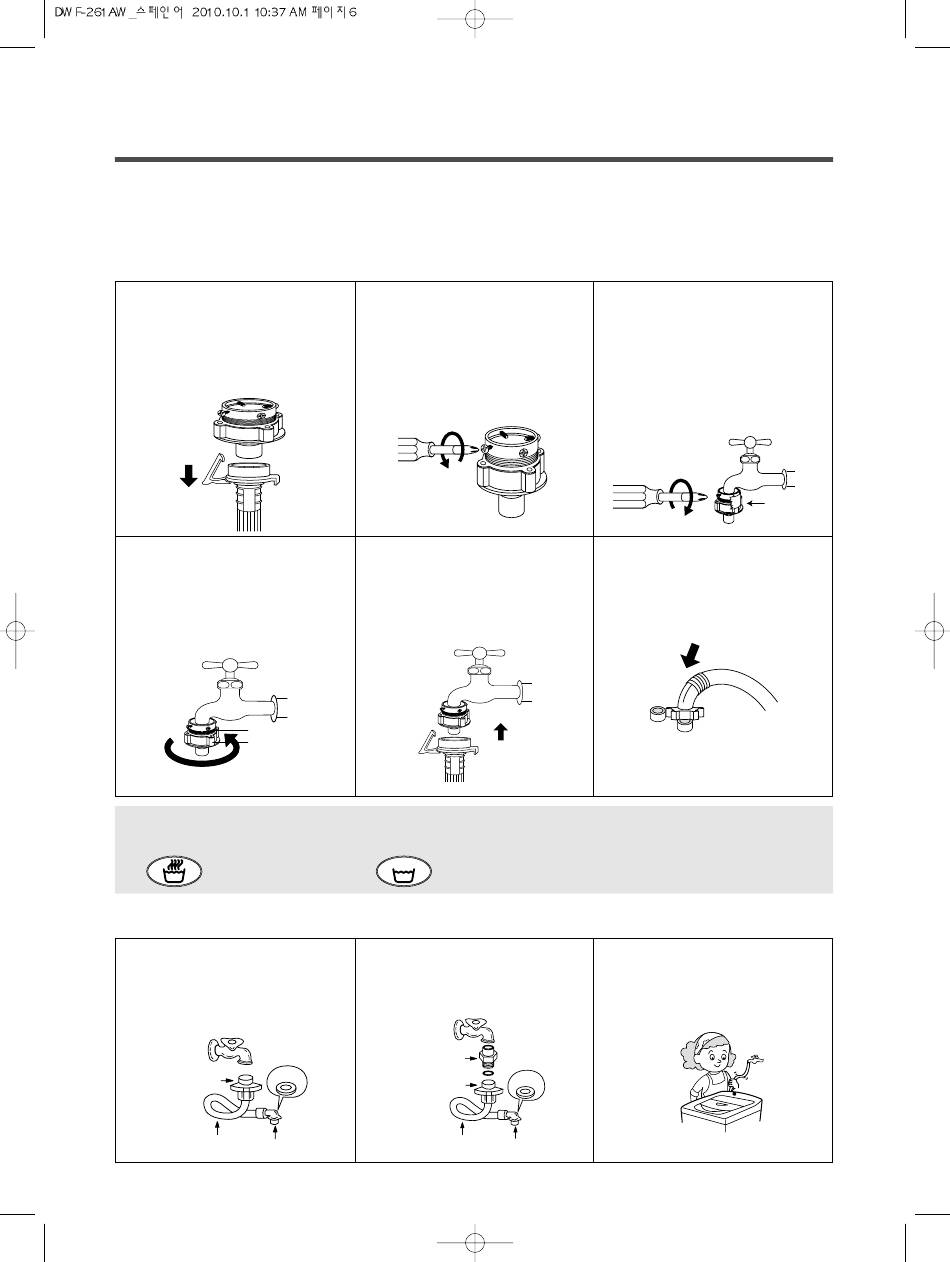 DWF-261AW_스페인어 2010.10.1 10:37 AM 페이지6