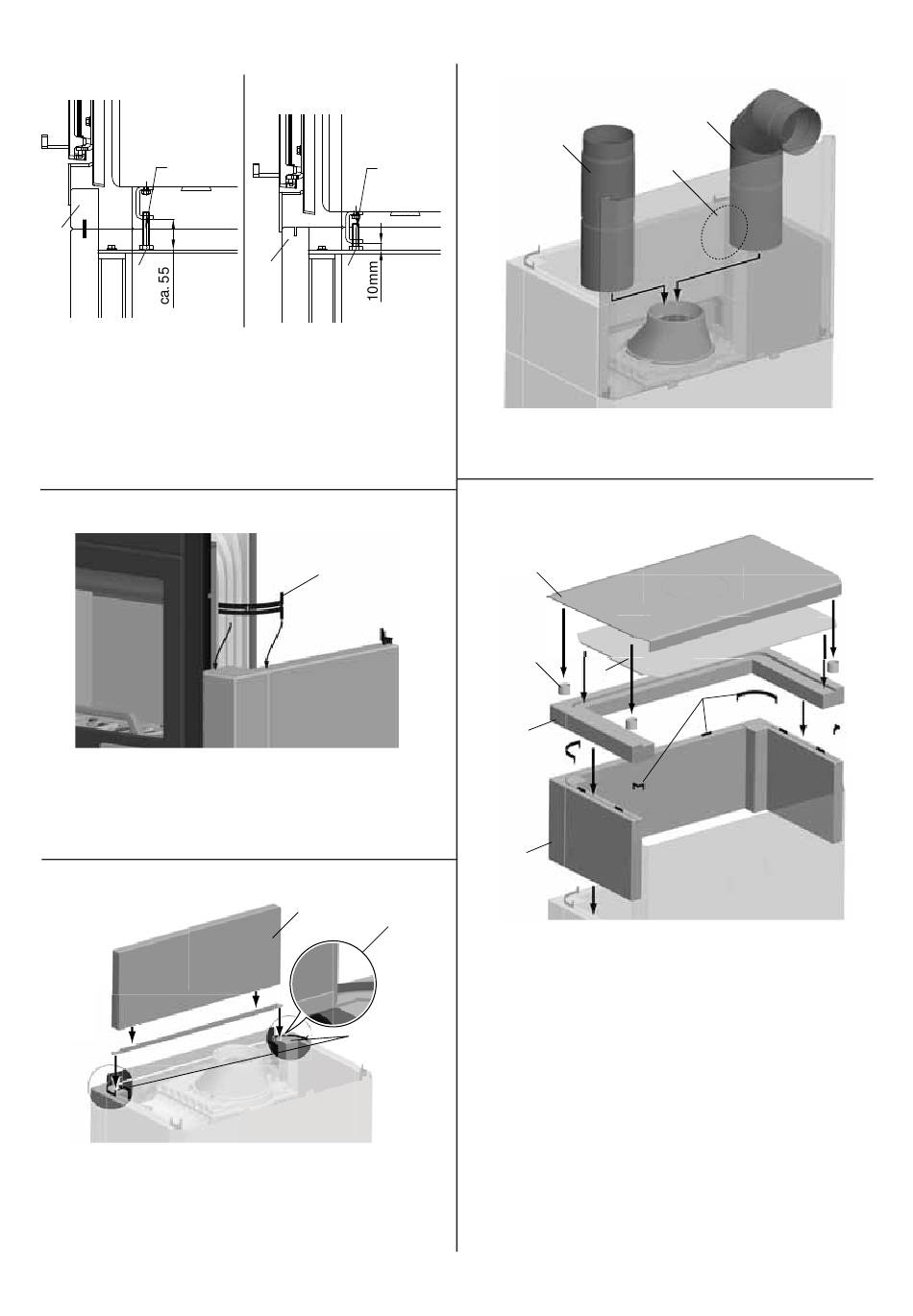 ca. 55

10mm