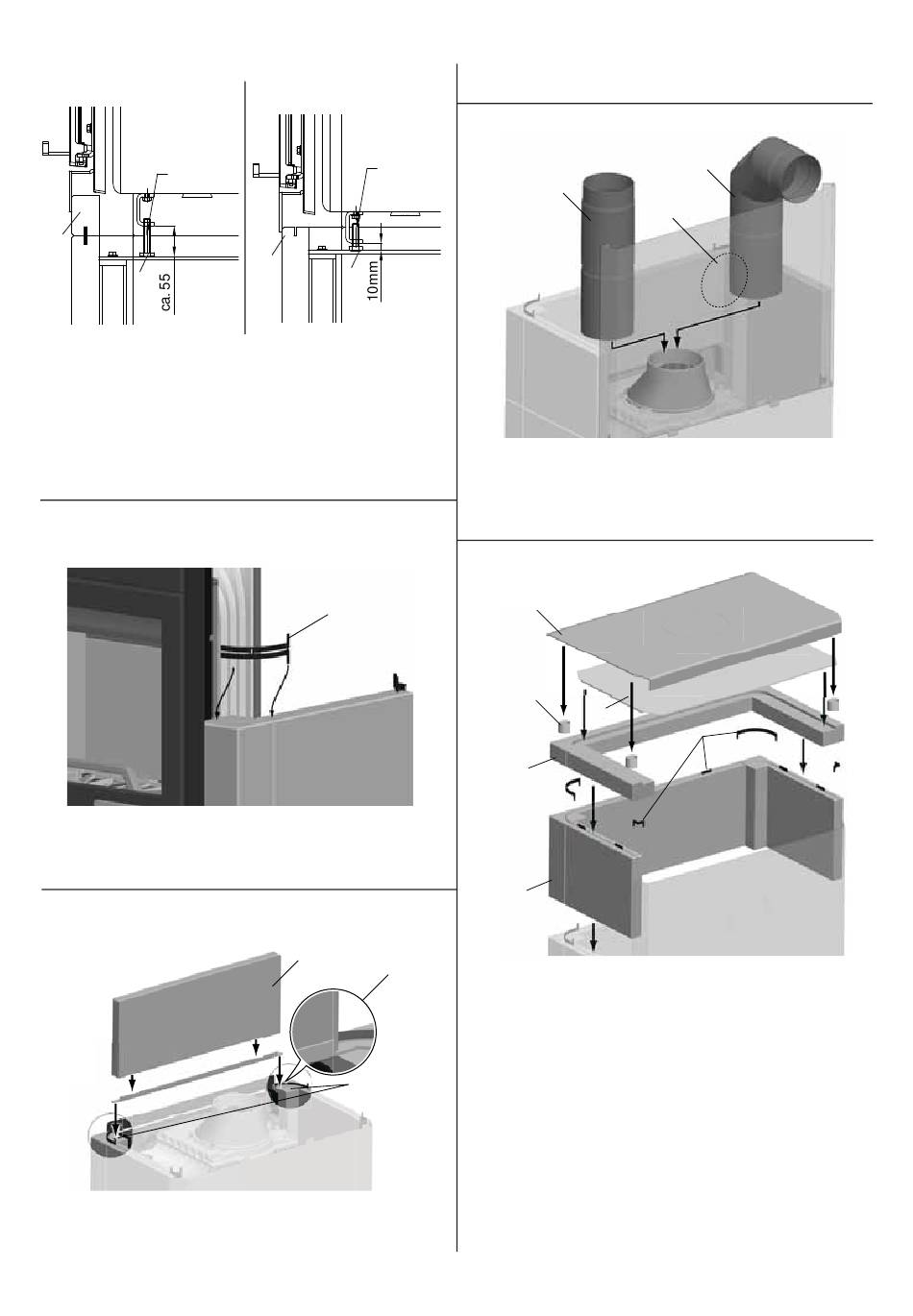 ca. 55

10mm