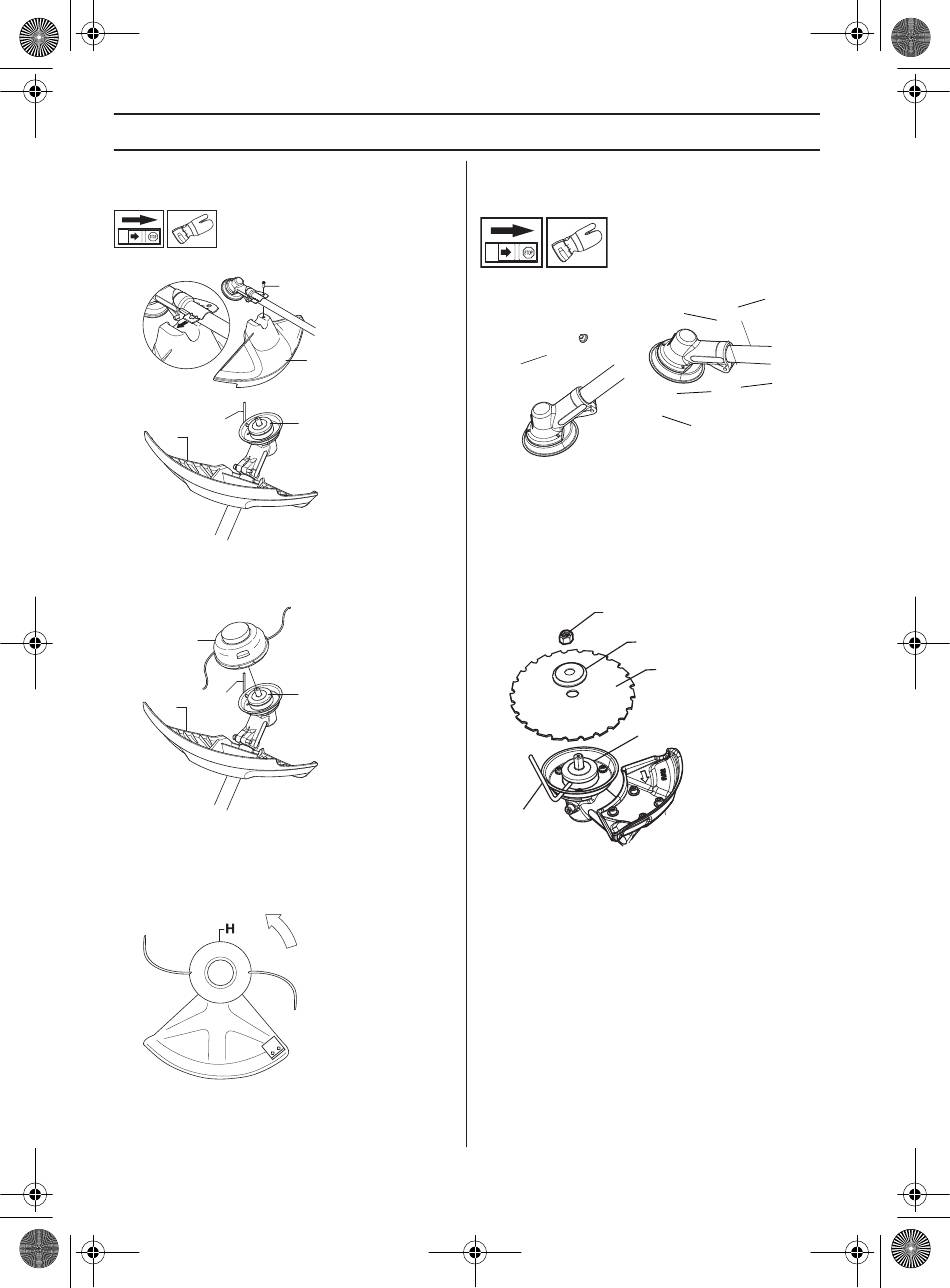 H