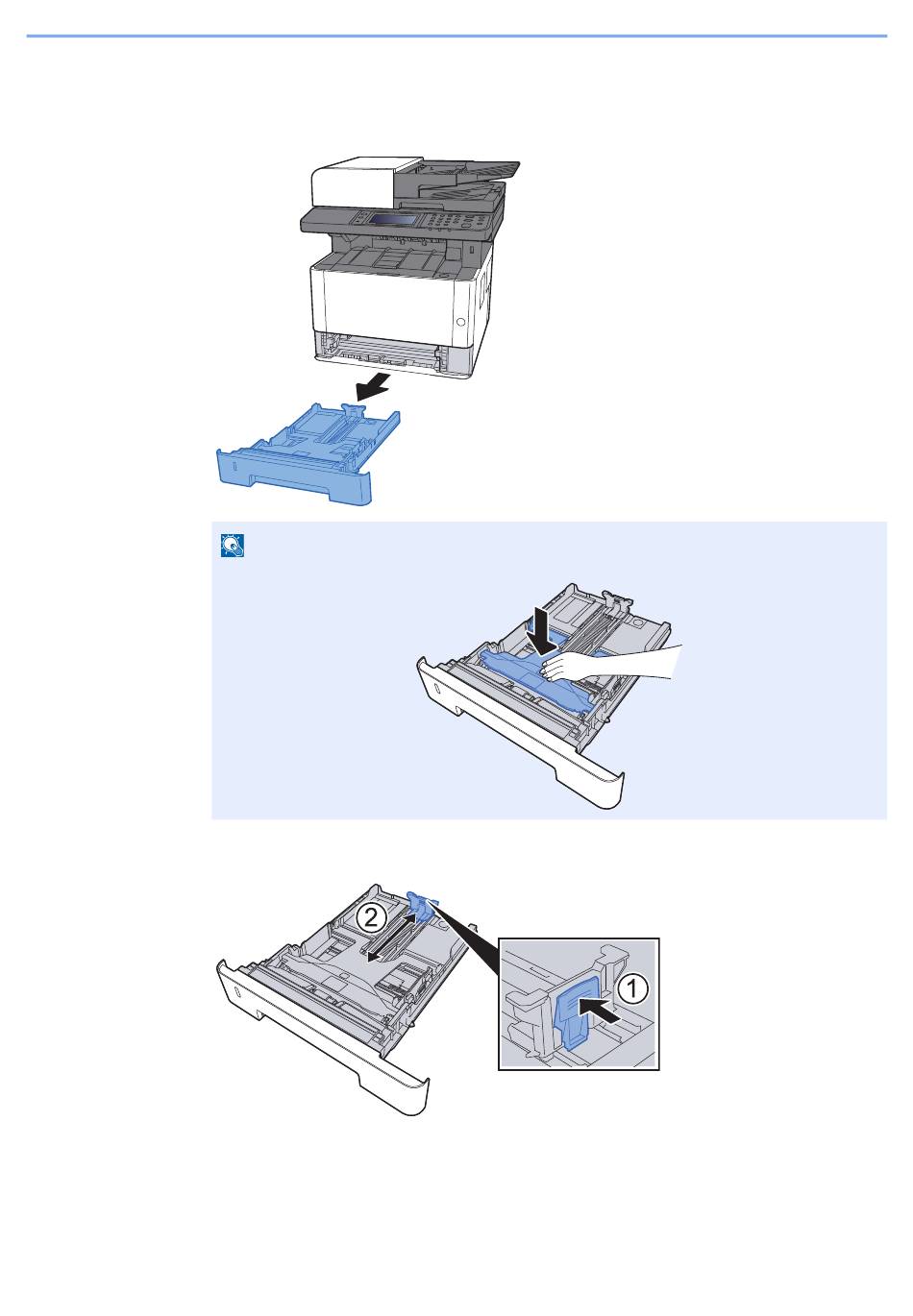 2

1