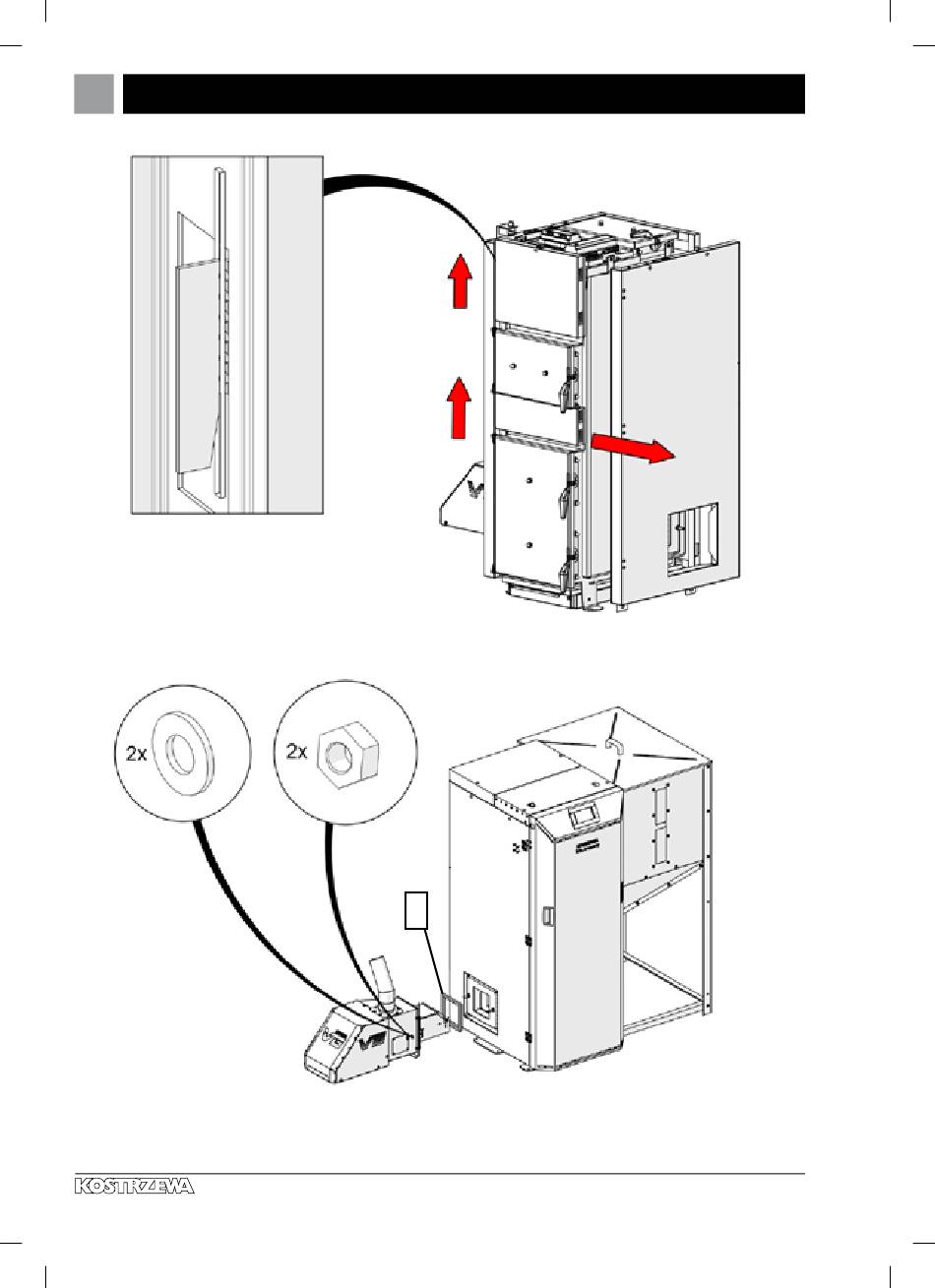 2x

2x

KOSTRZEWA