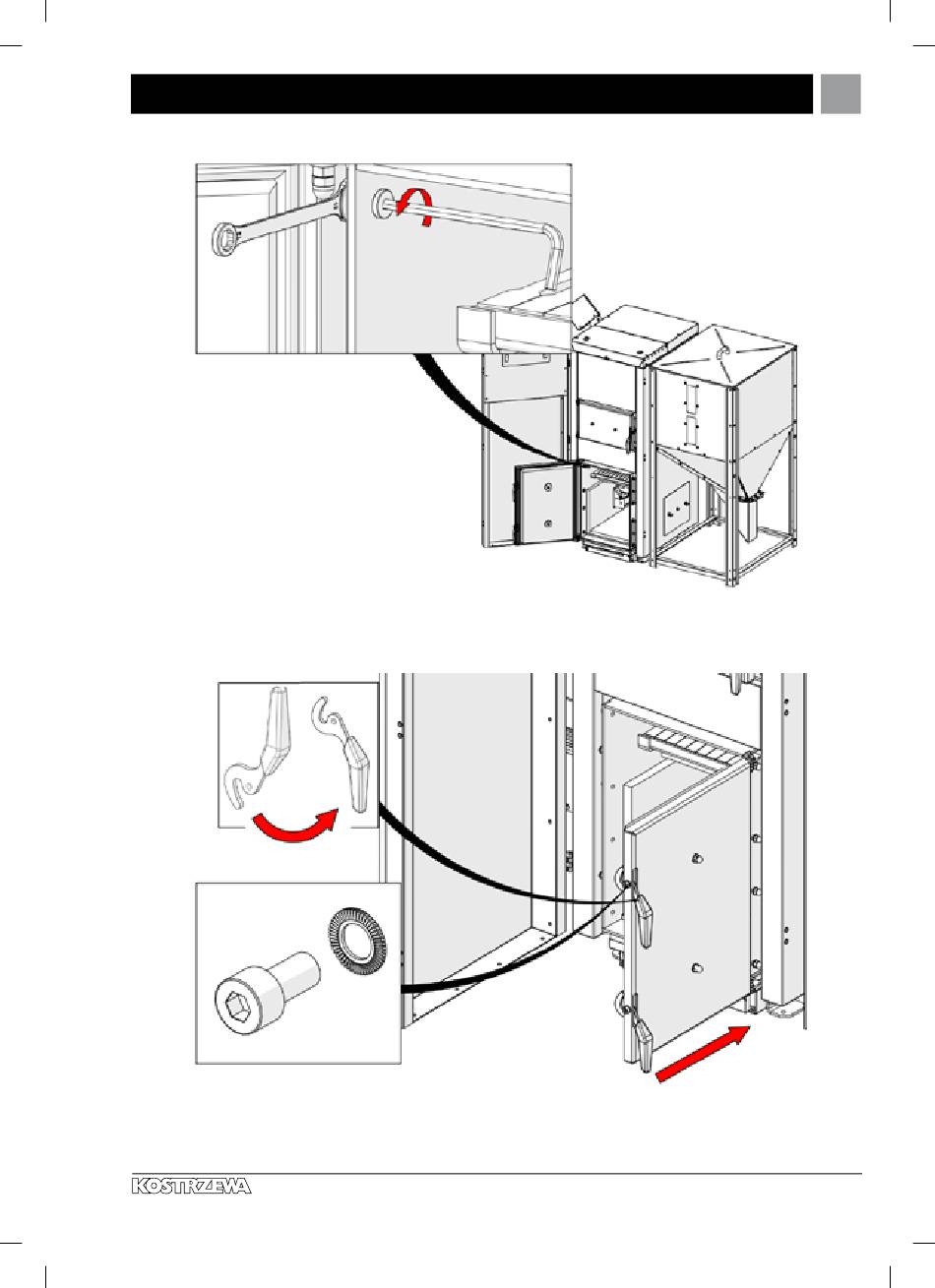 KOSTRZEWA