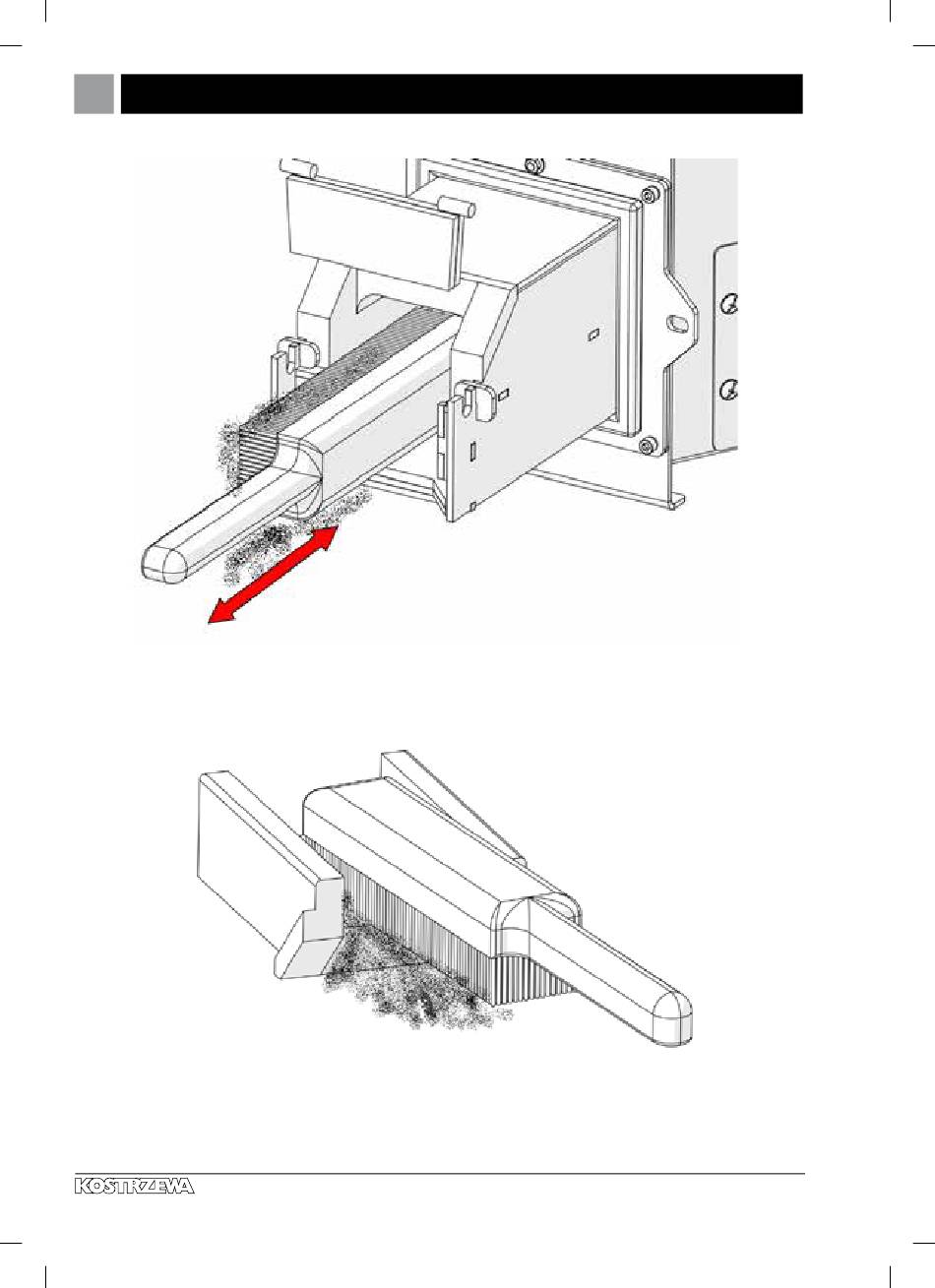 KOSTRZEWA