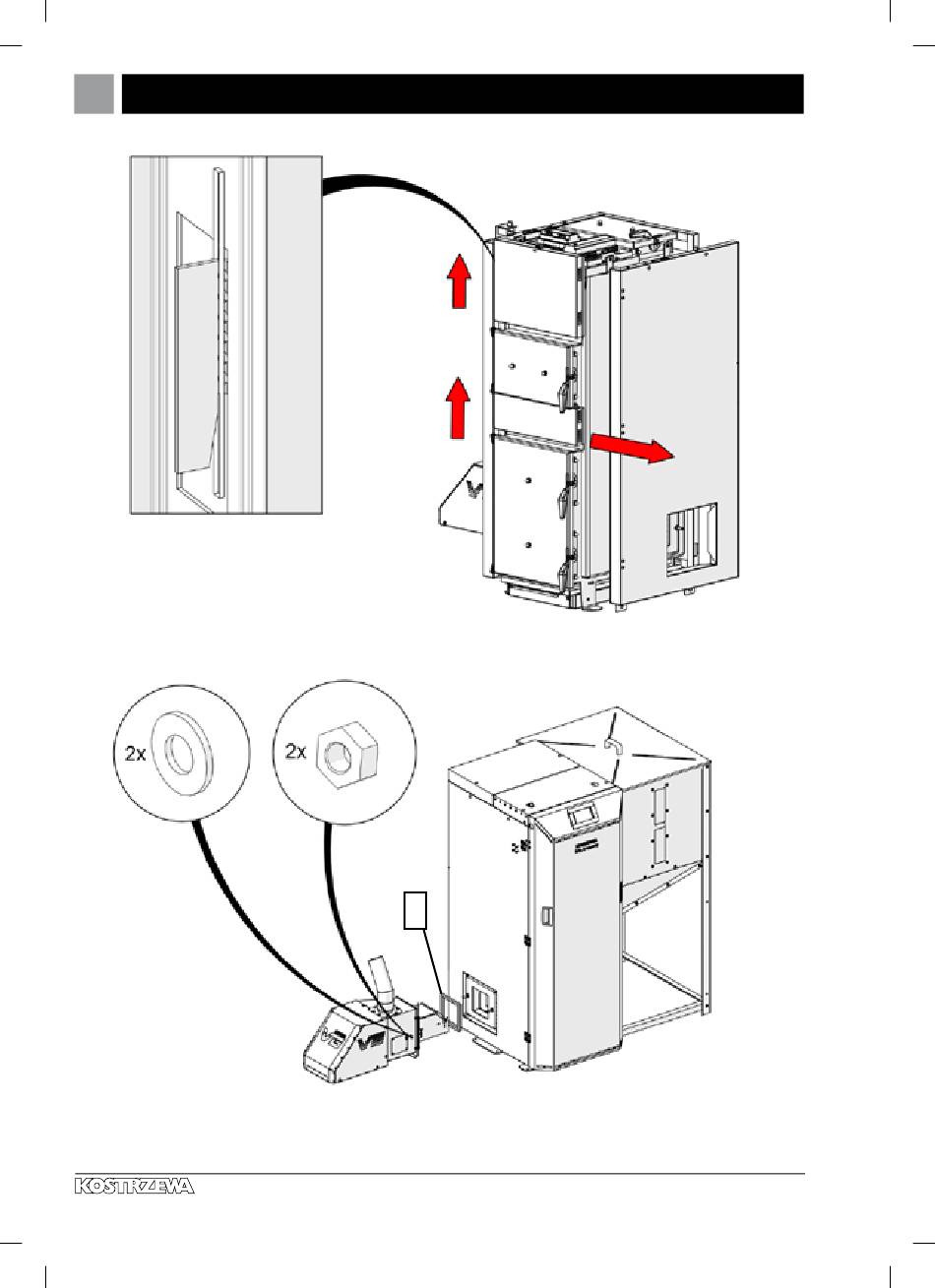 2x

2x

KOSTRZEWA