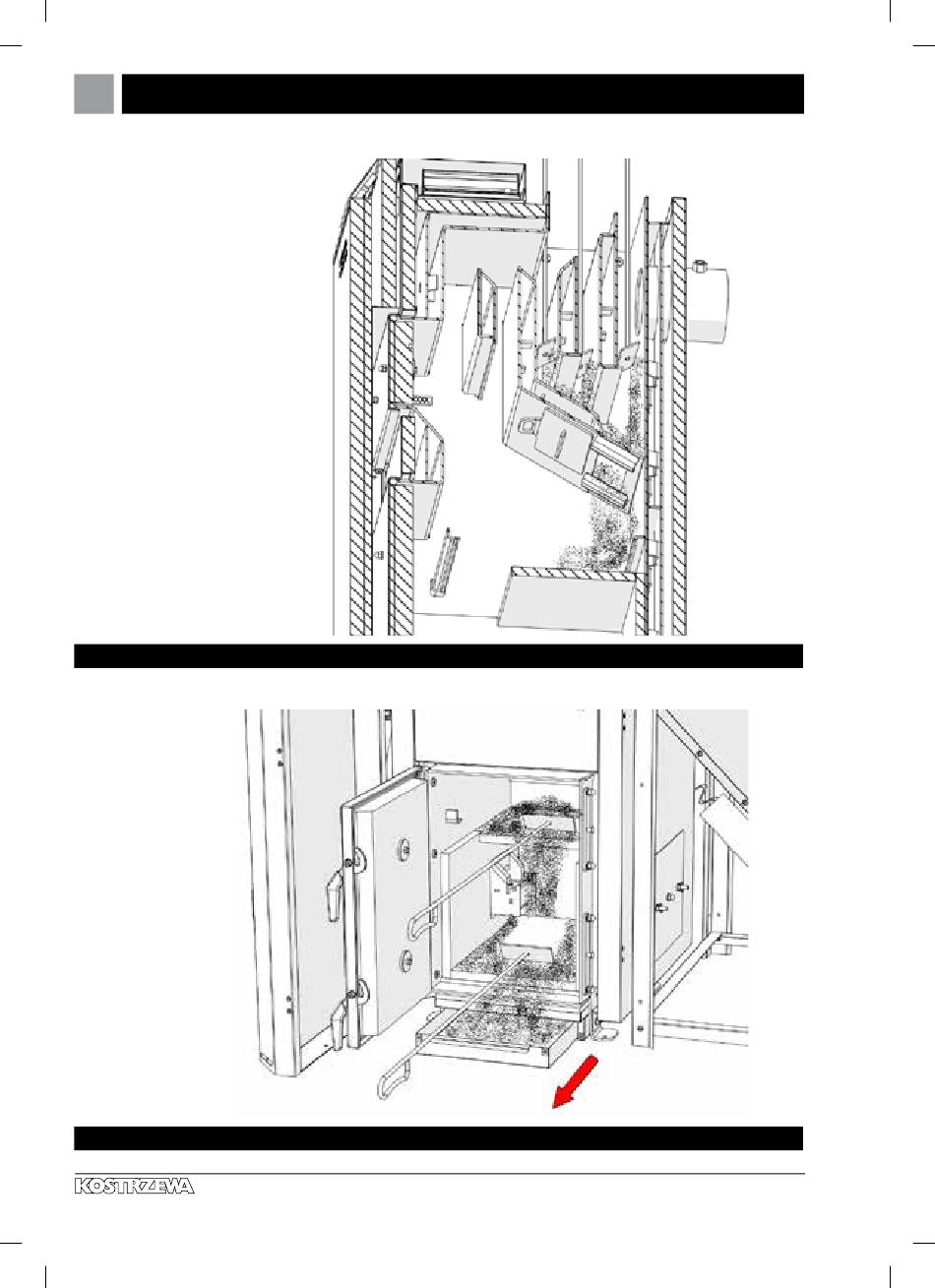 KOSTRZEWA