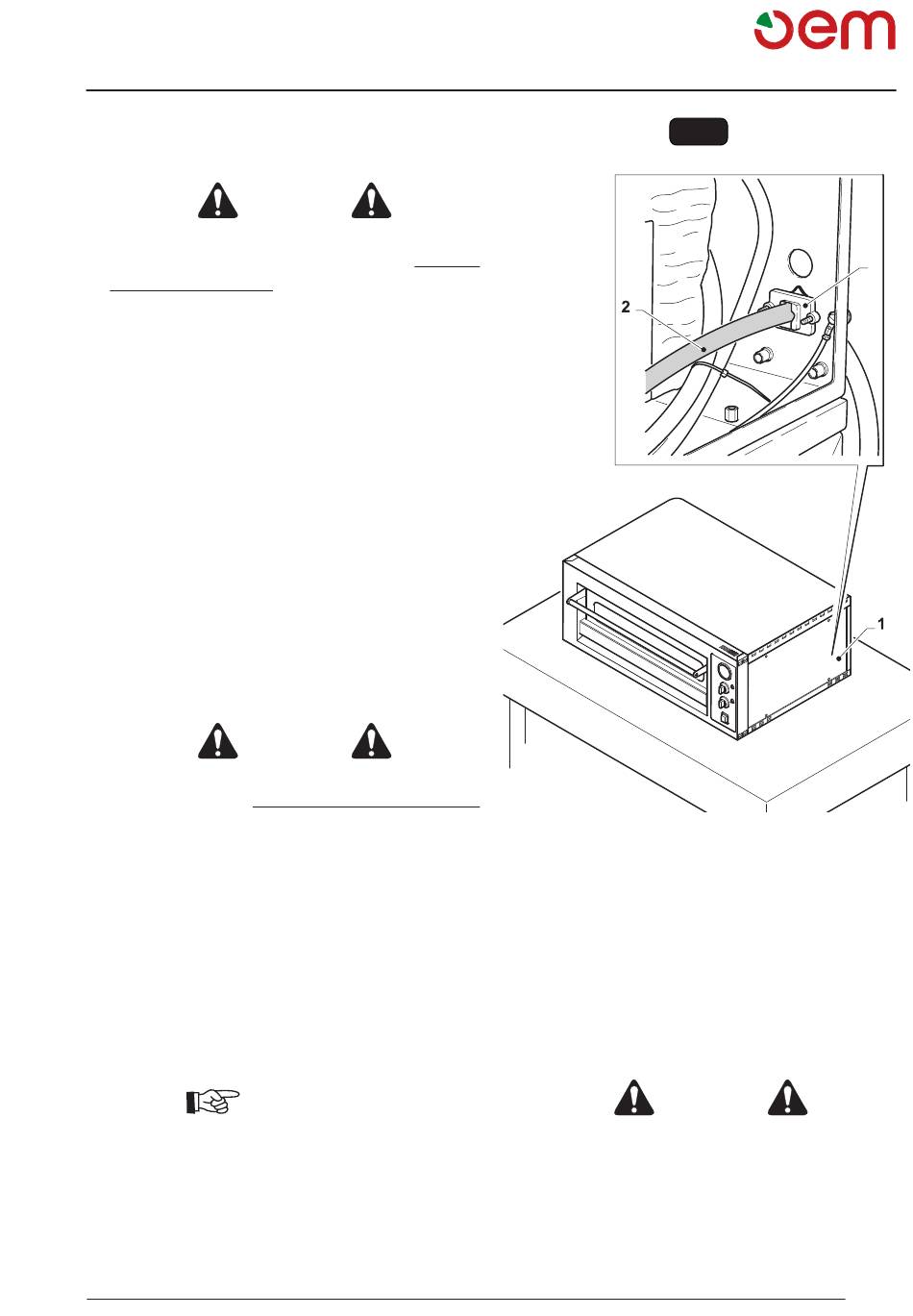 oem

2

1