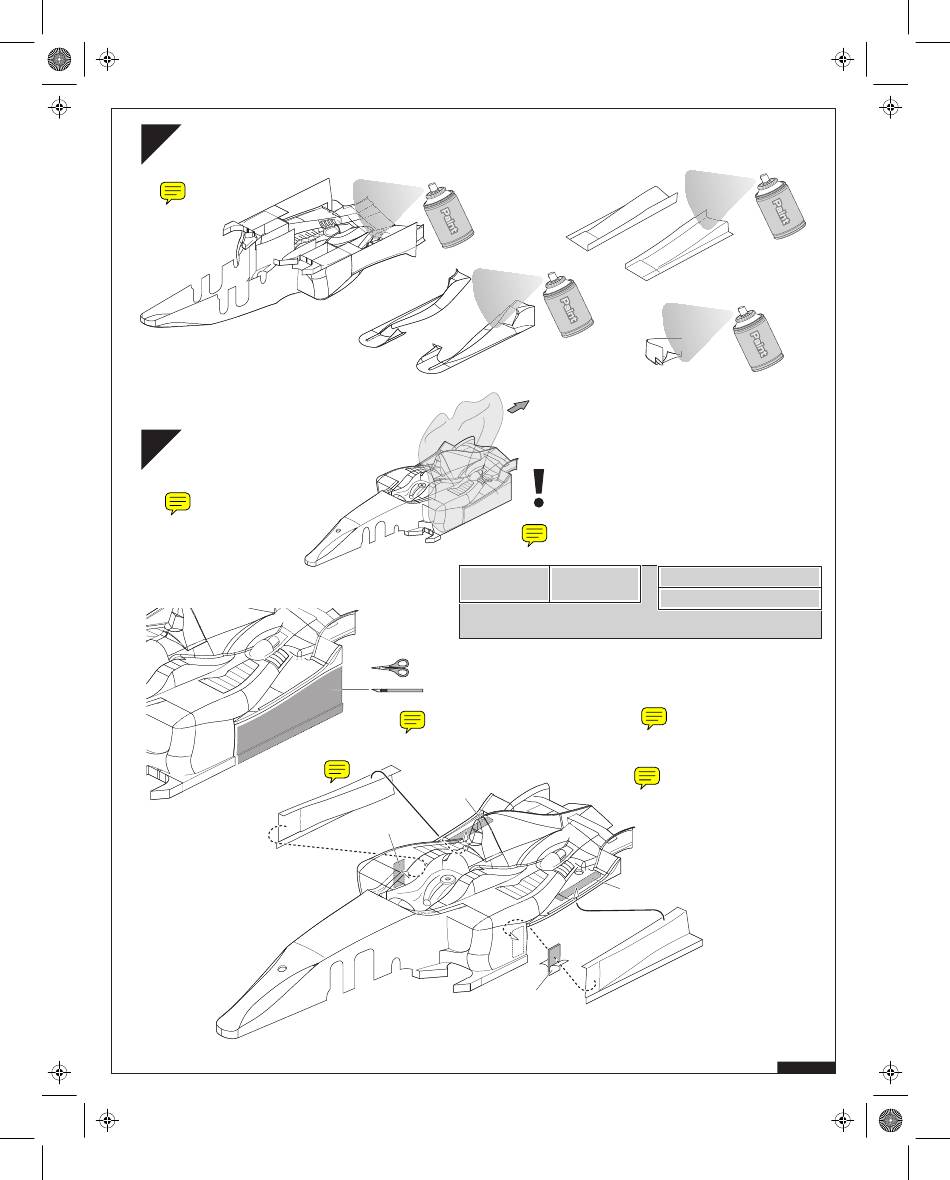 Paint

Paint

Paint

Paint