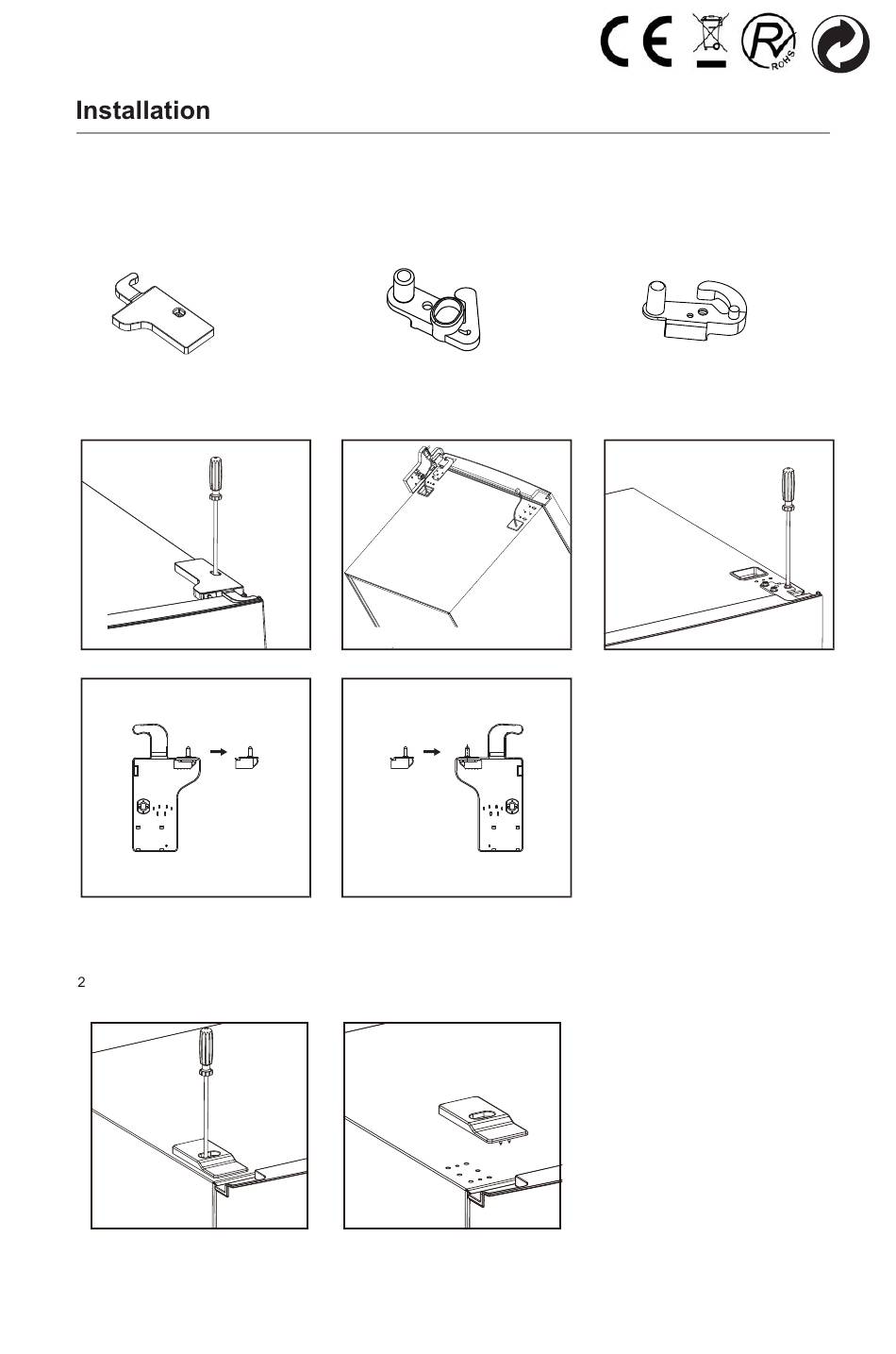 CE RoHS

Installation

2