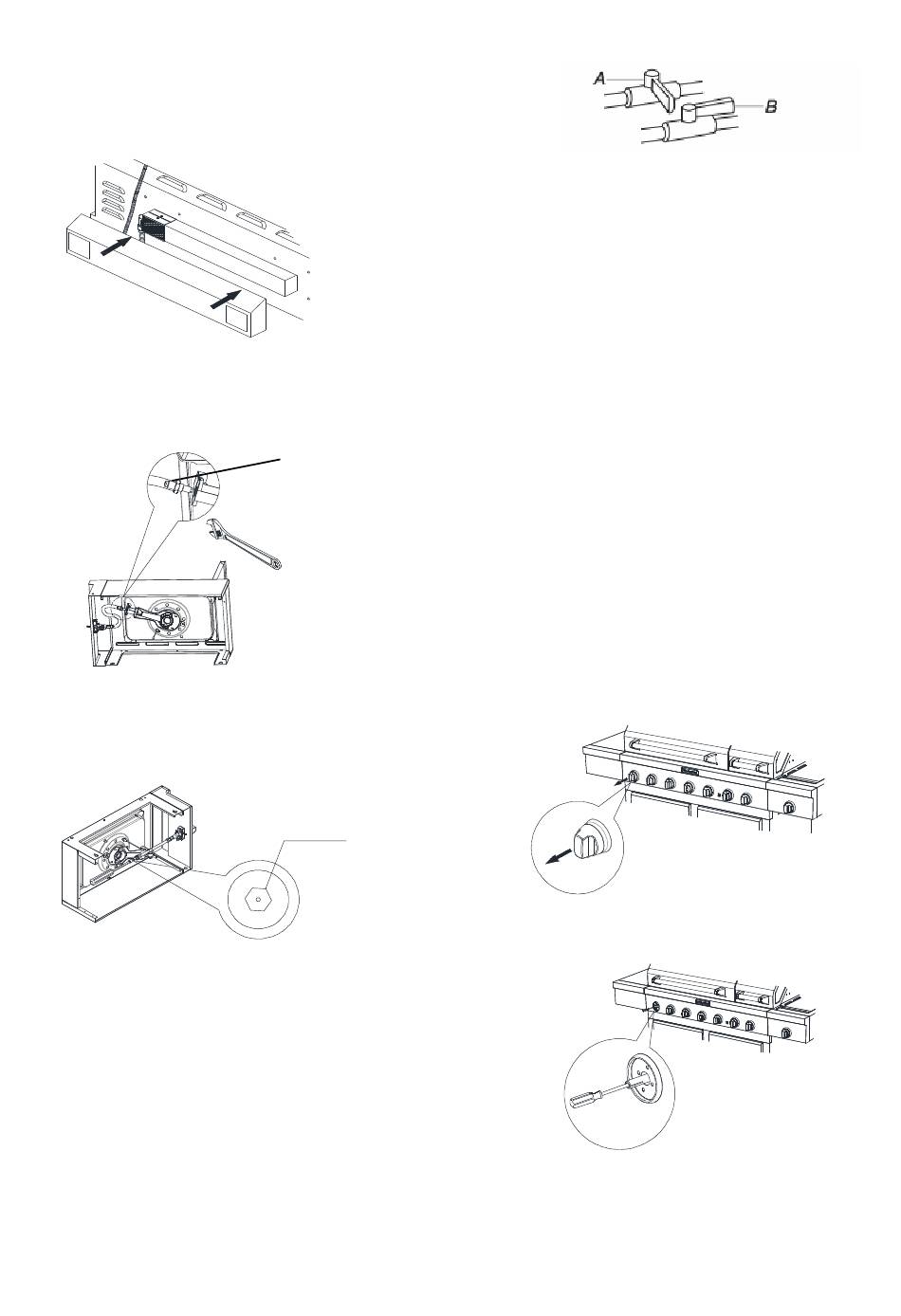 A

B