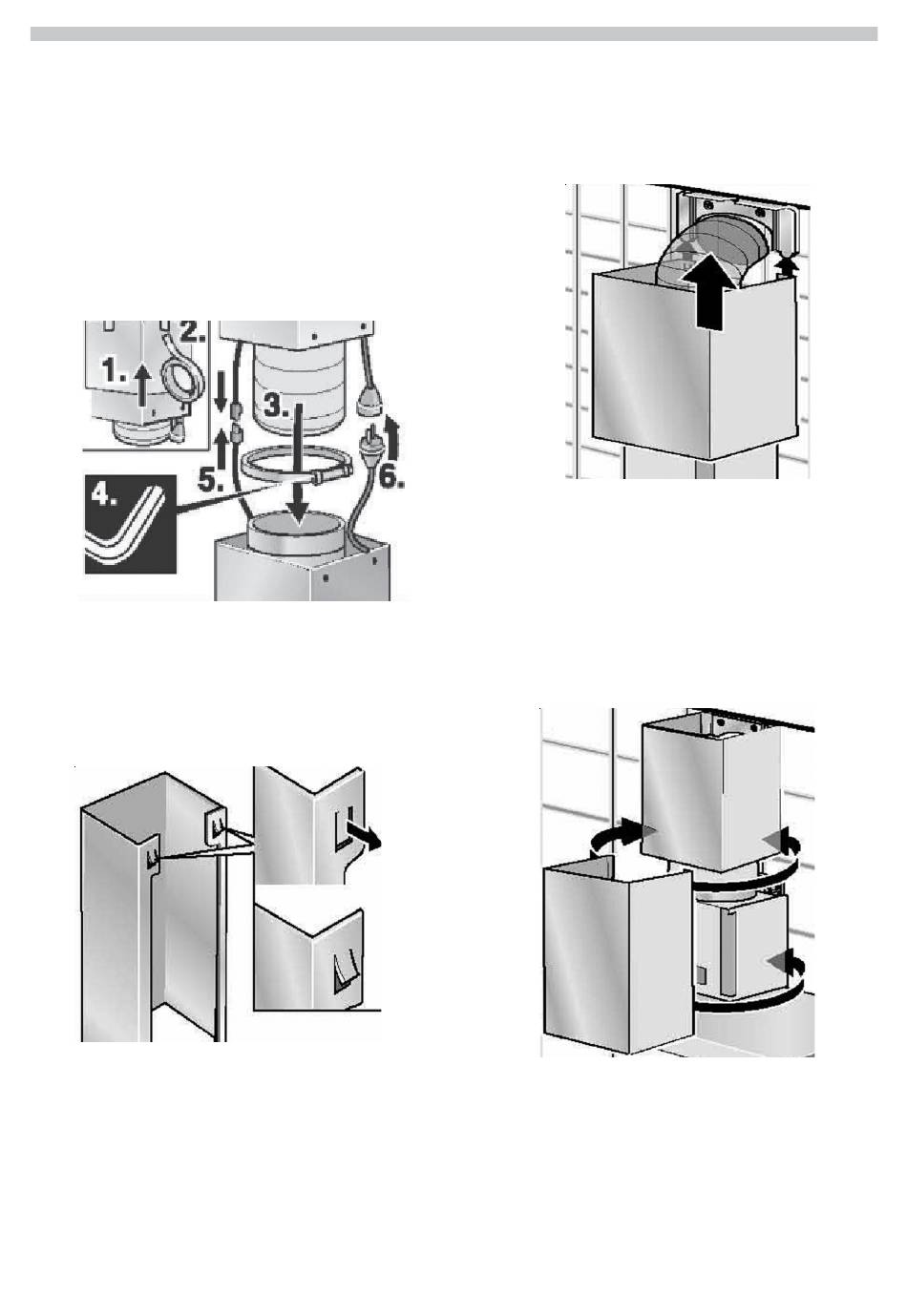 1.
2.
3.
4.
5.
6.