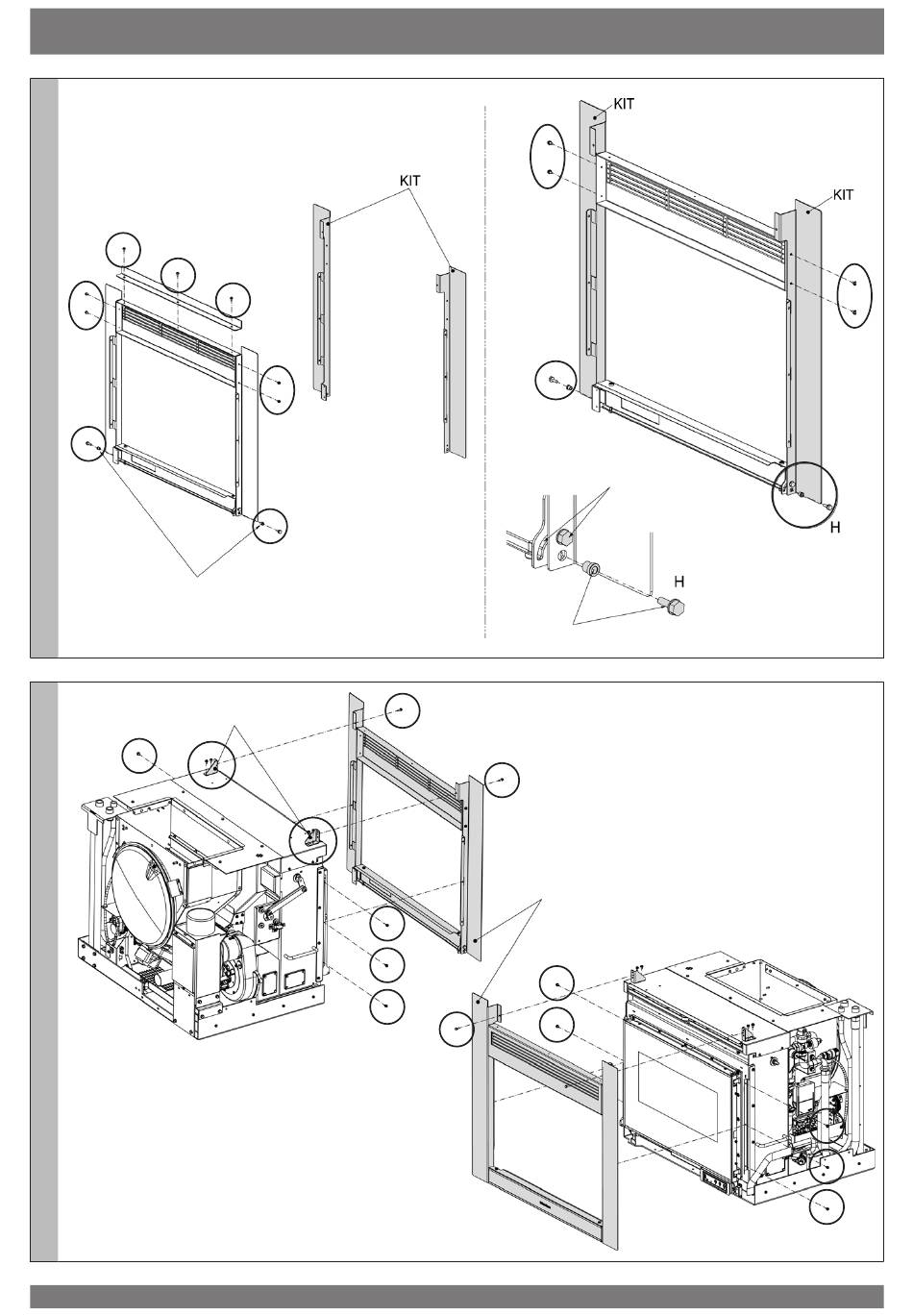 KIT

KIT

KIT

H

H