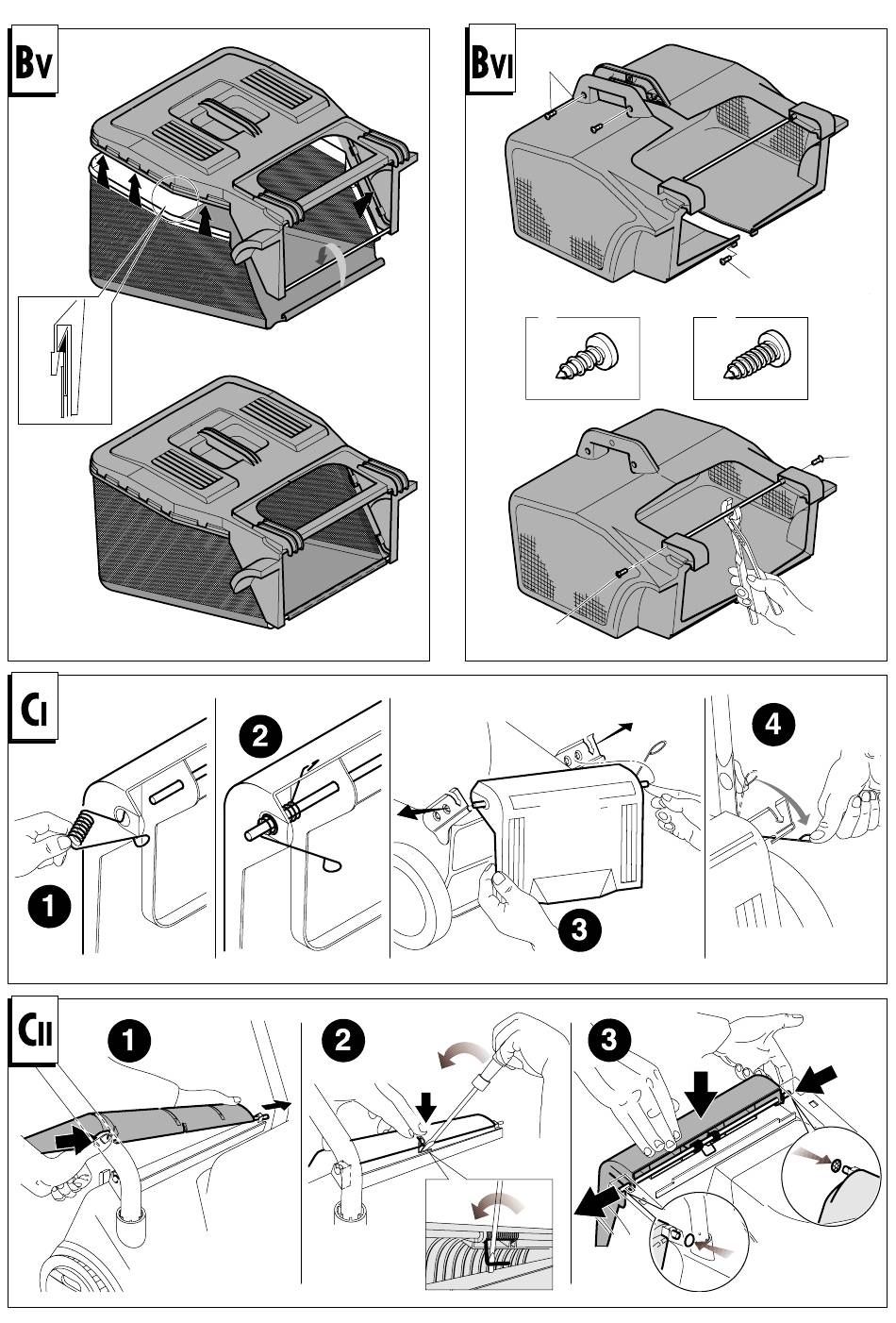 BV

BVI

CI

1

2

3

4

CII

1

2

3