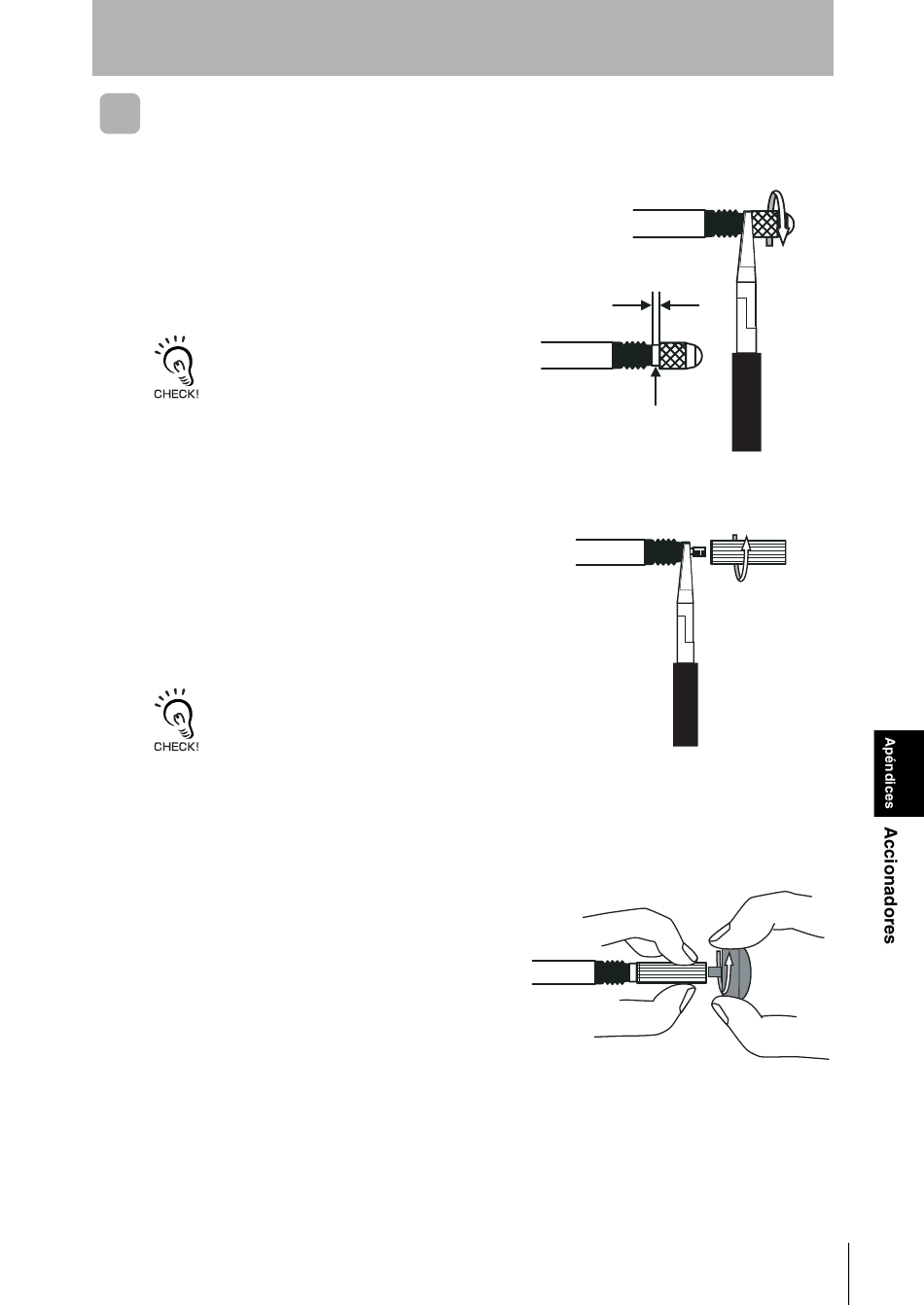 CHECK!

CHECK!

Apéndices

Accionadores