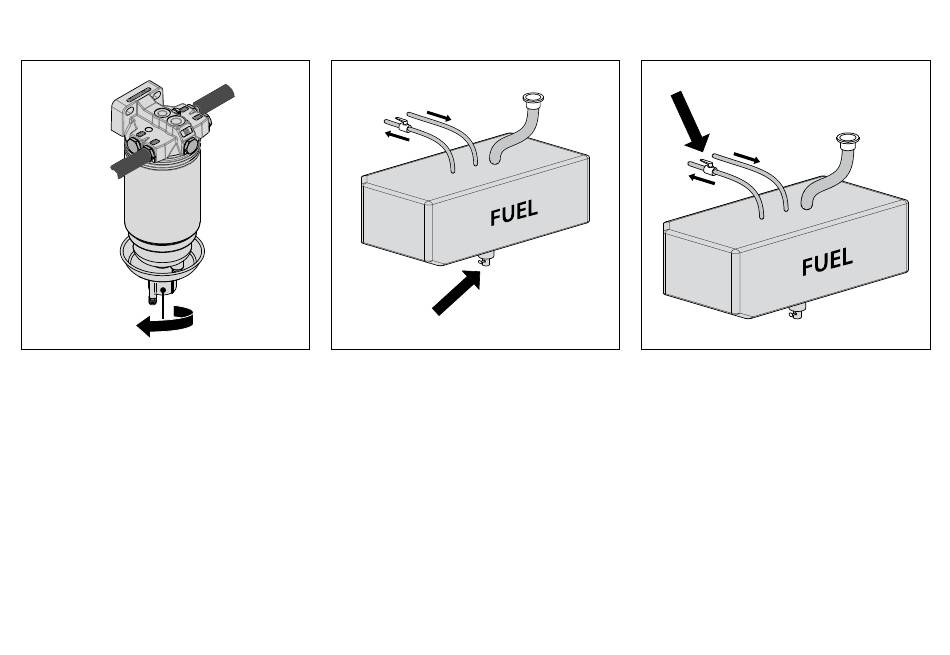 FUEL

FUEL