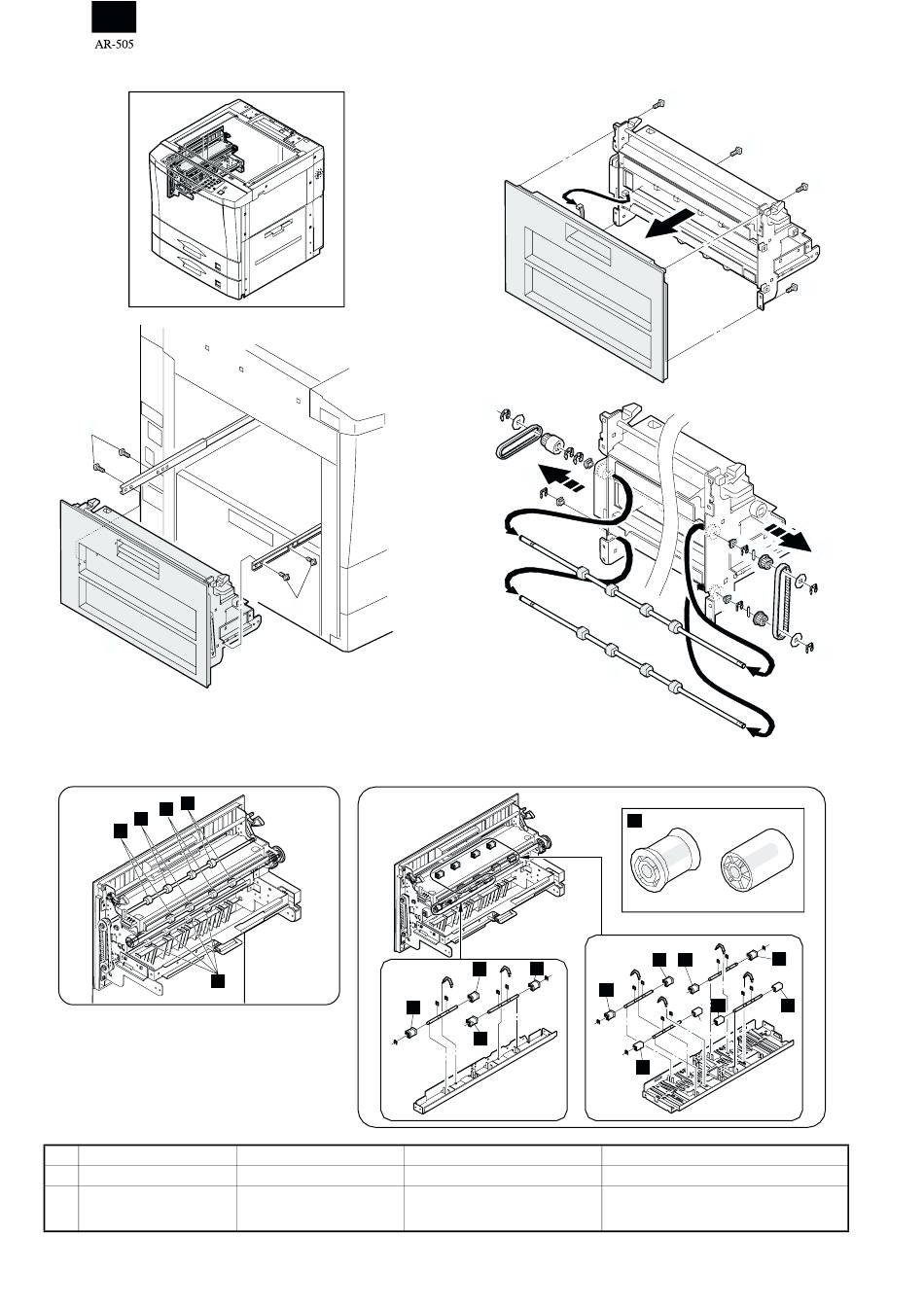 AR-505