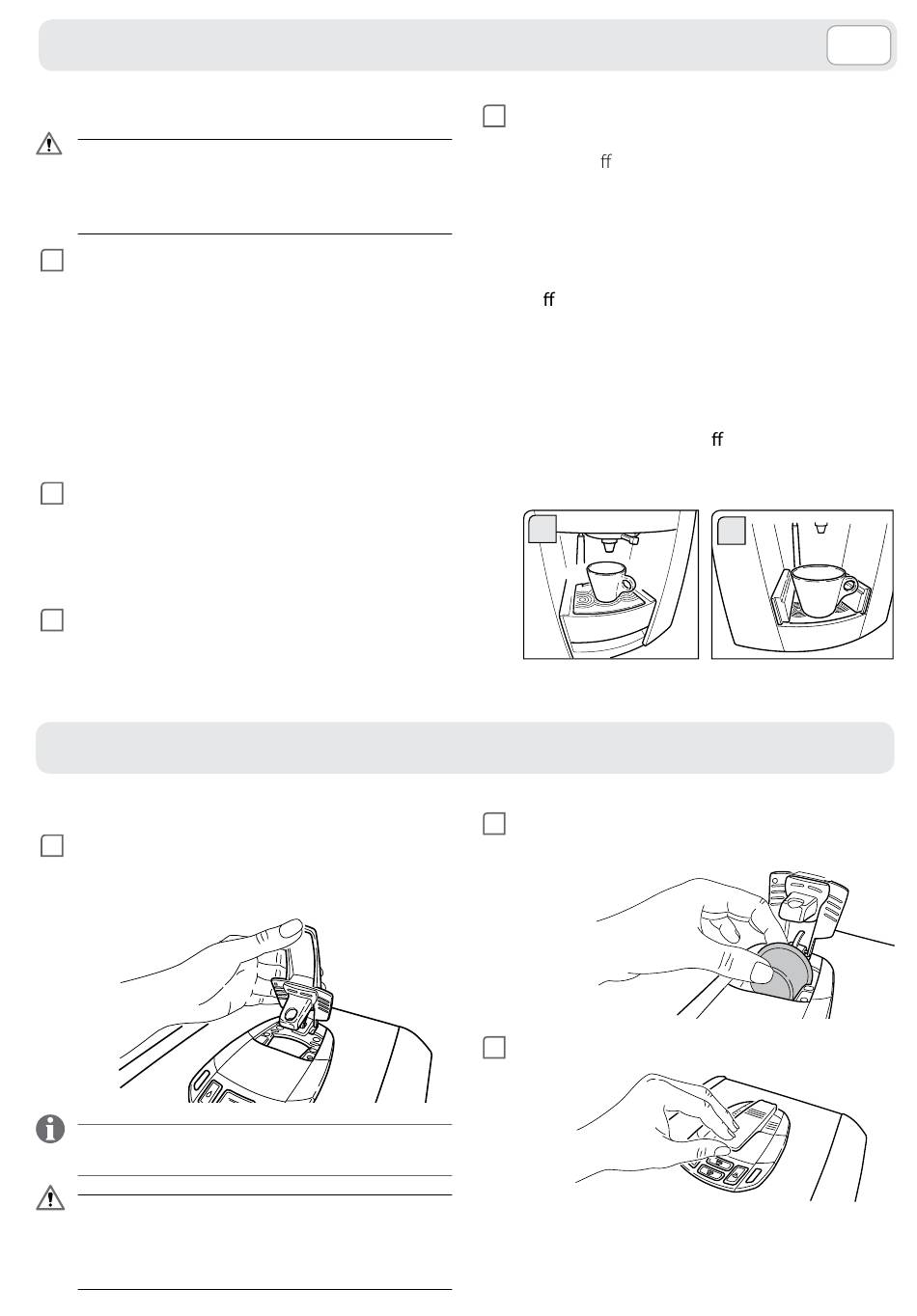 ff

ff

ff