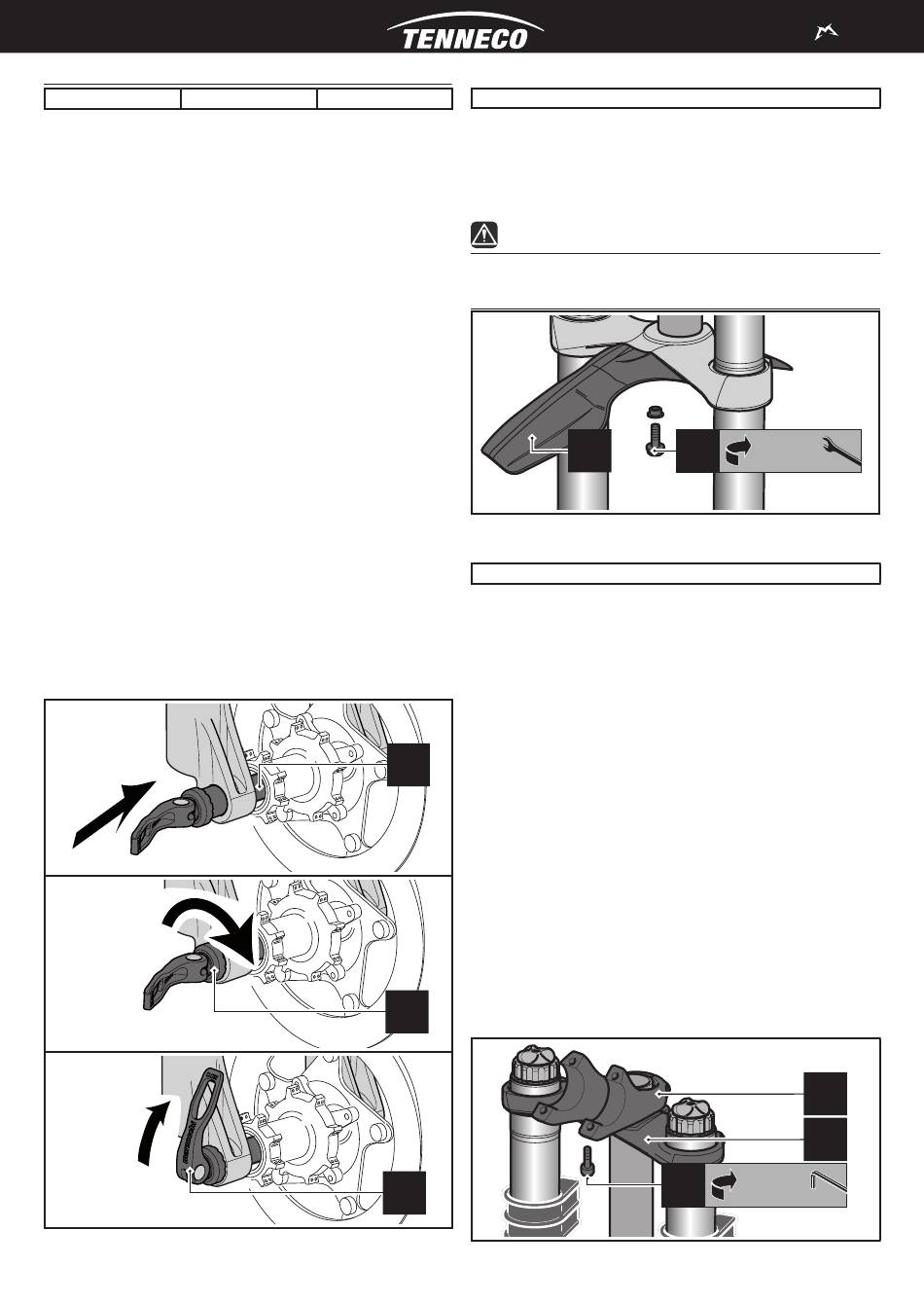 TENNECO