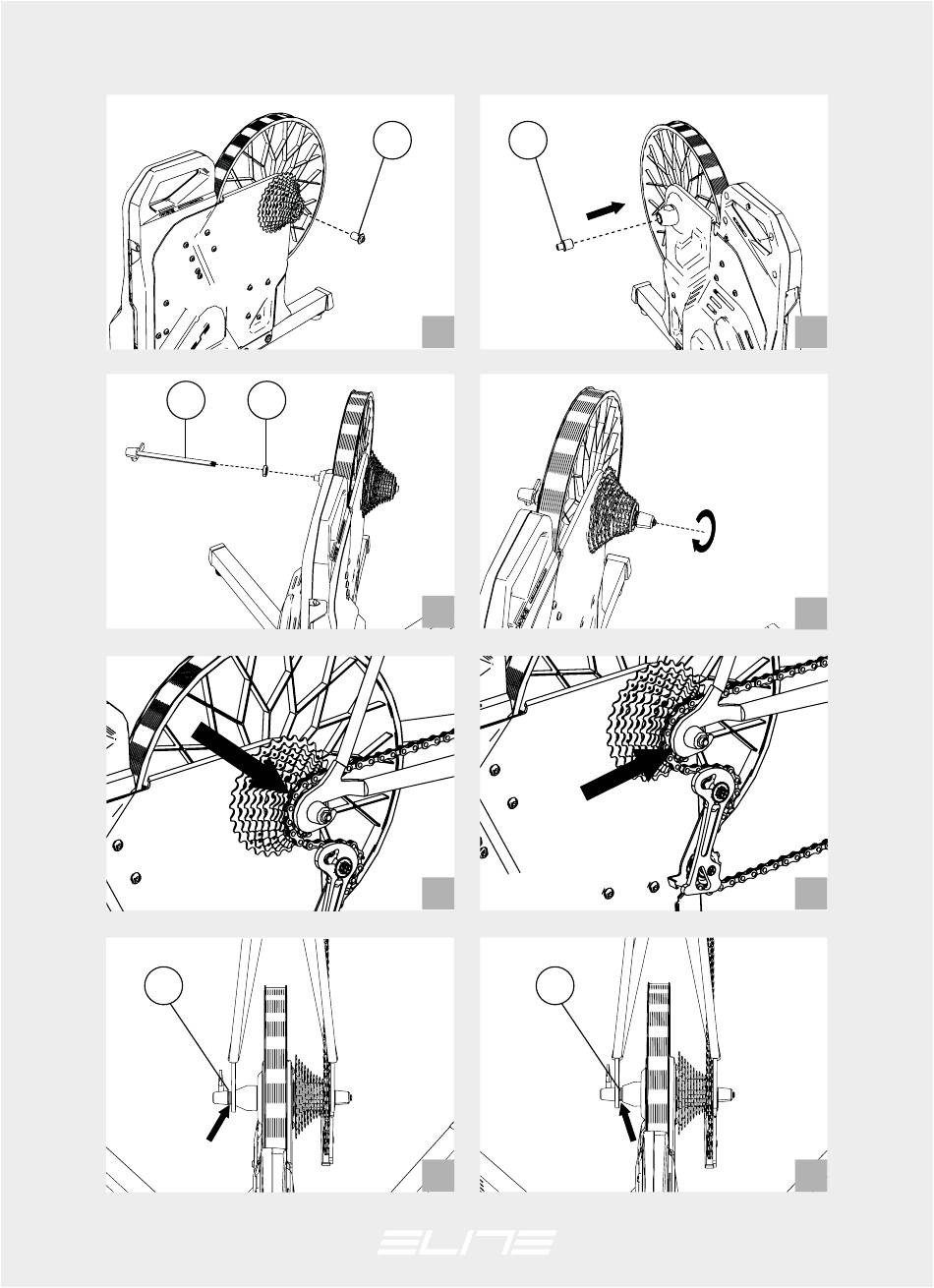 ELITE