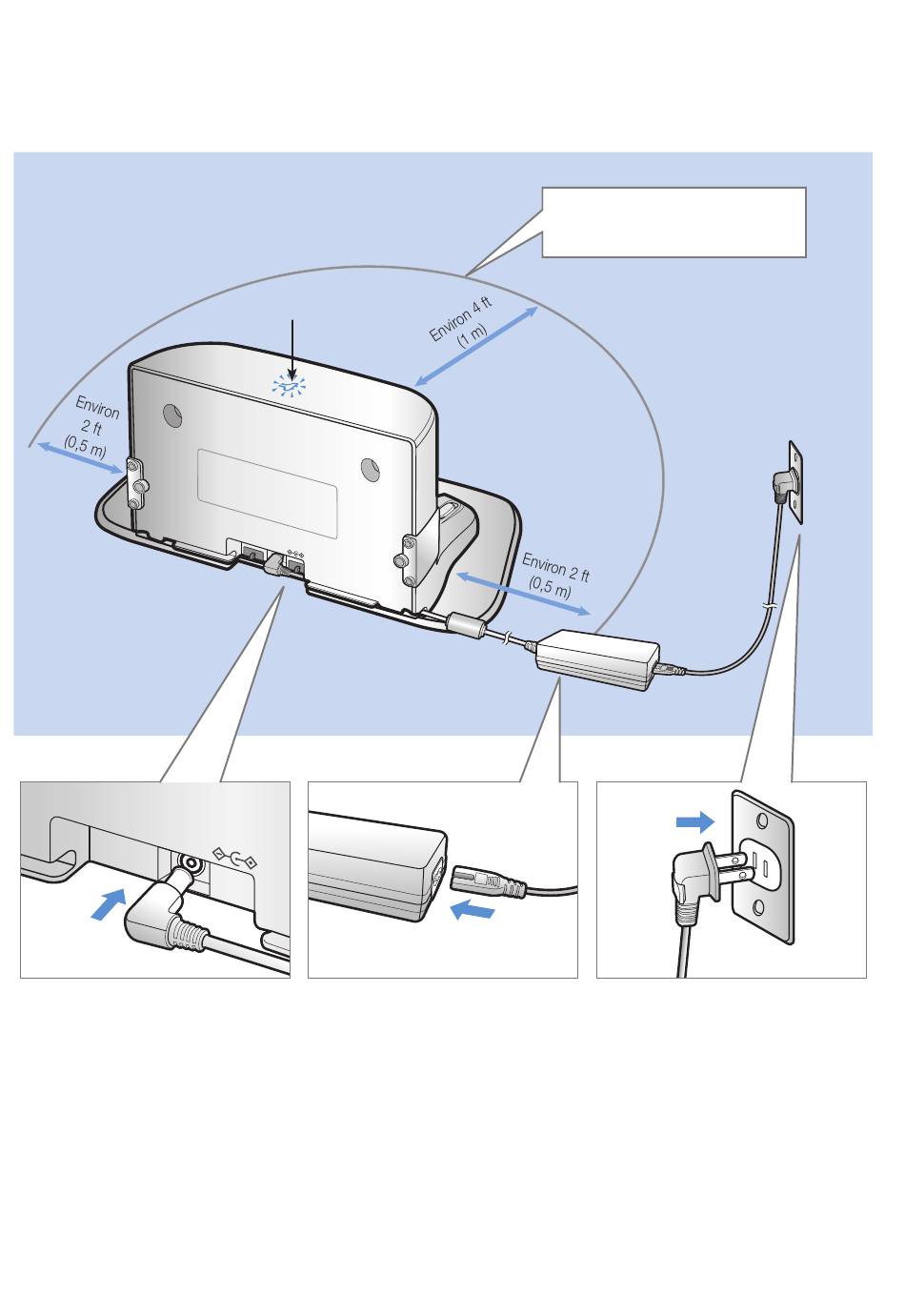 Environ 4 ft (1 m)

Environ 2 ft (0,5 m)

Environ 2 ft (0,5 m)