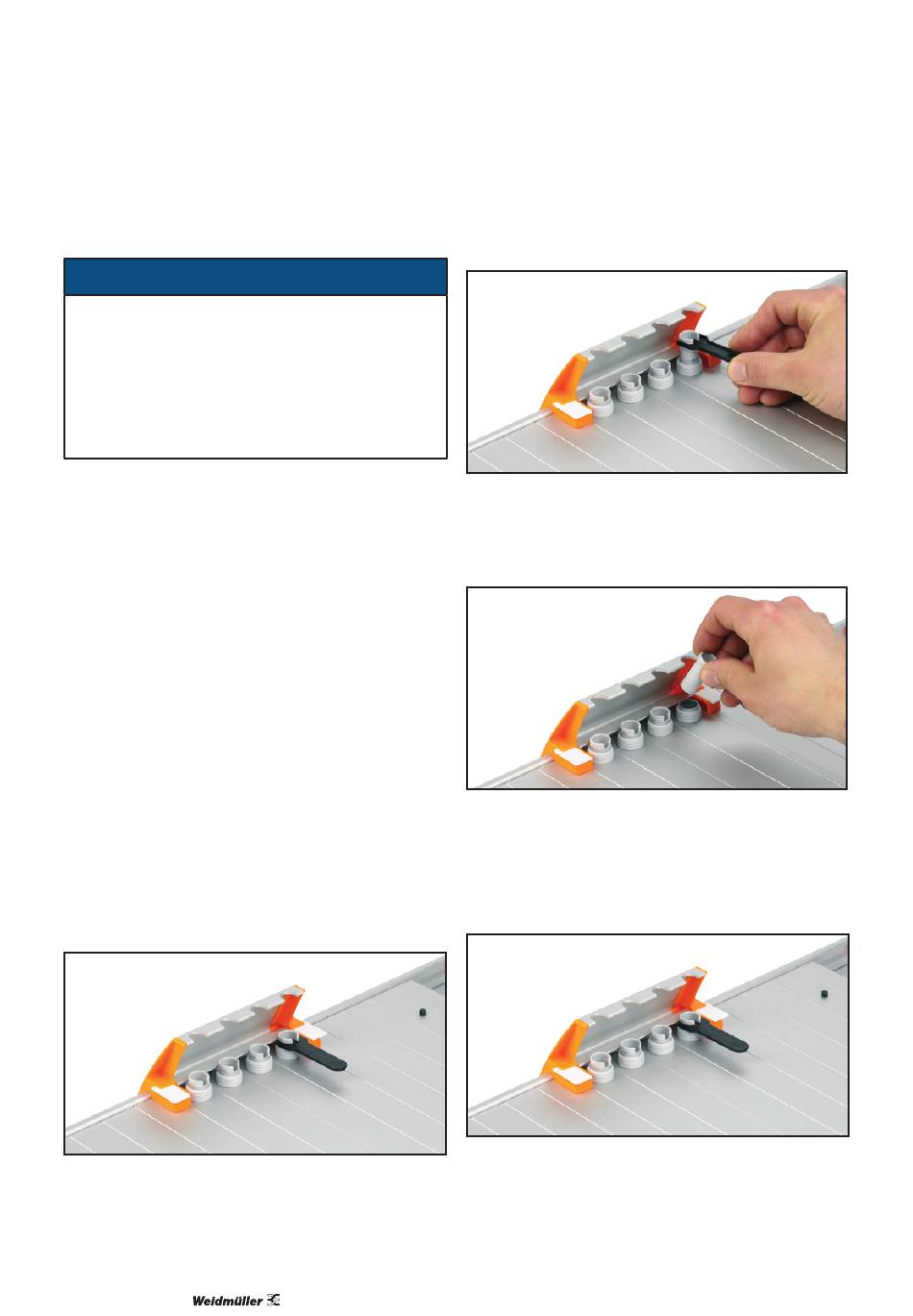 Weidmüller