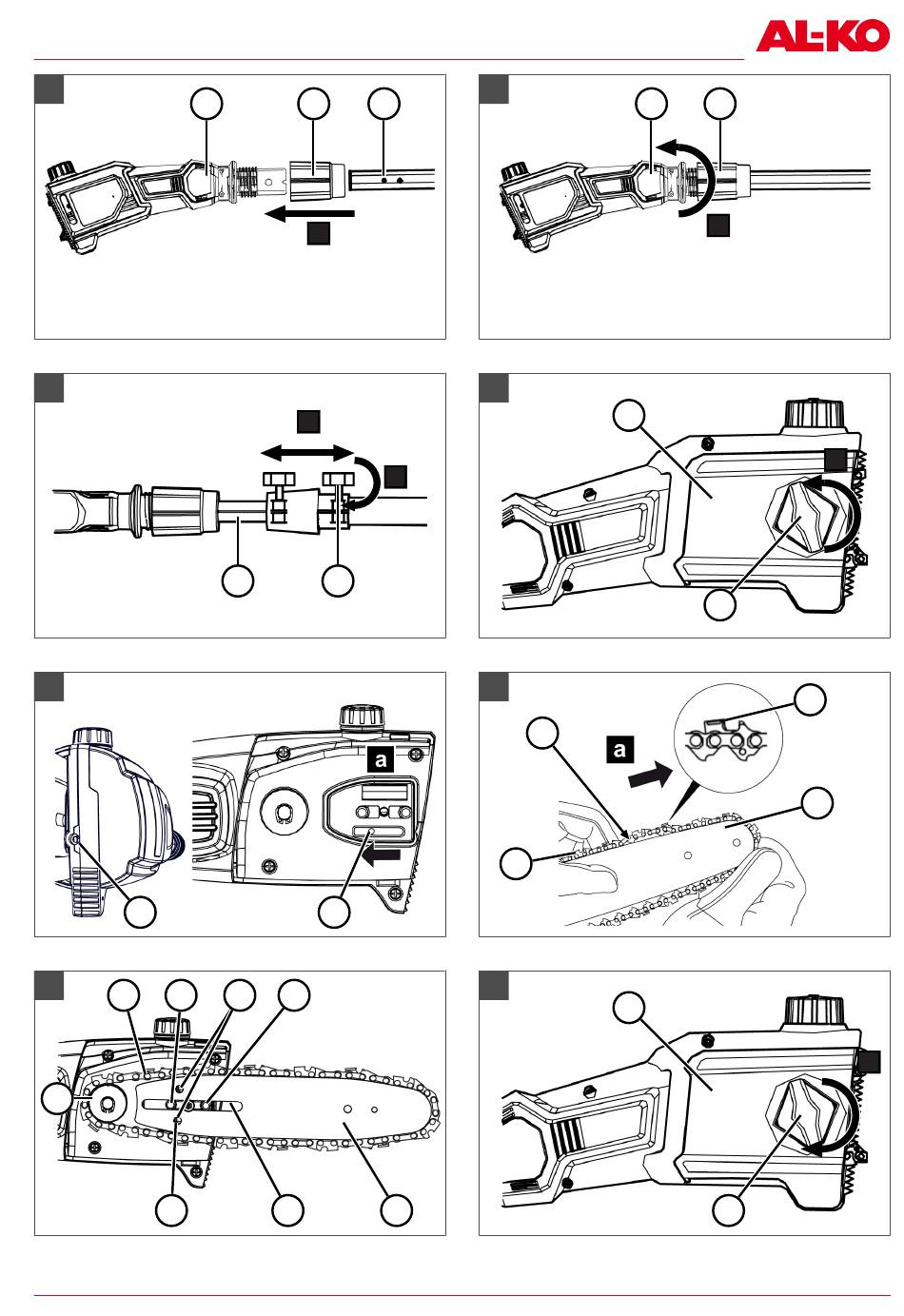 AL-KO

a

a