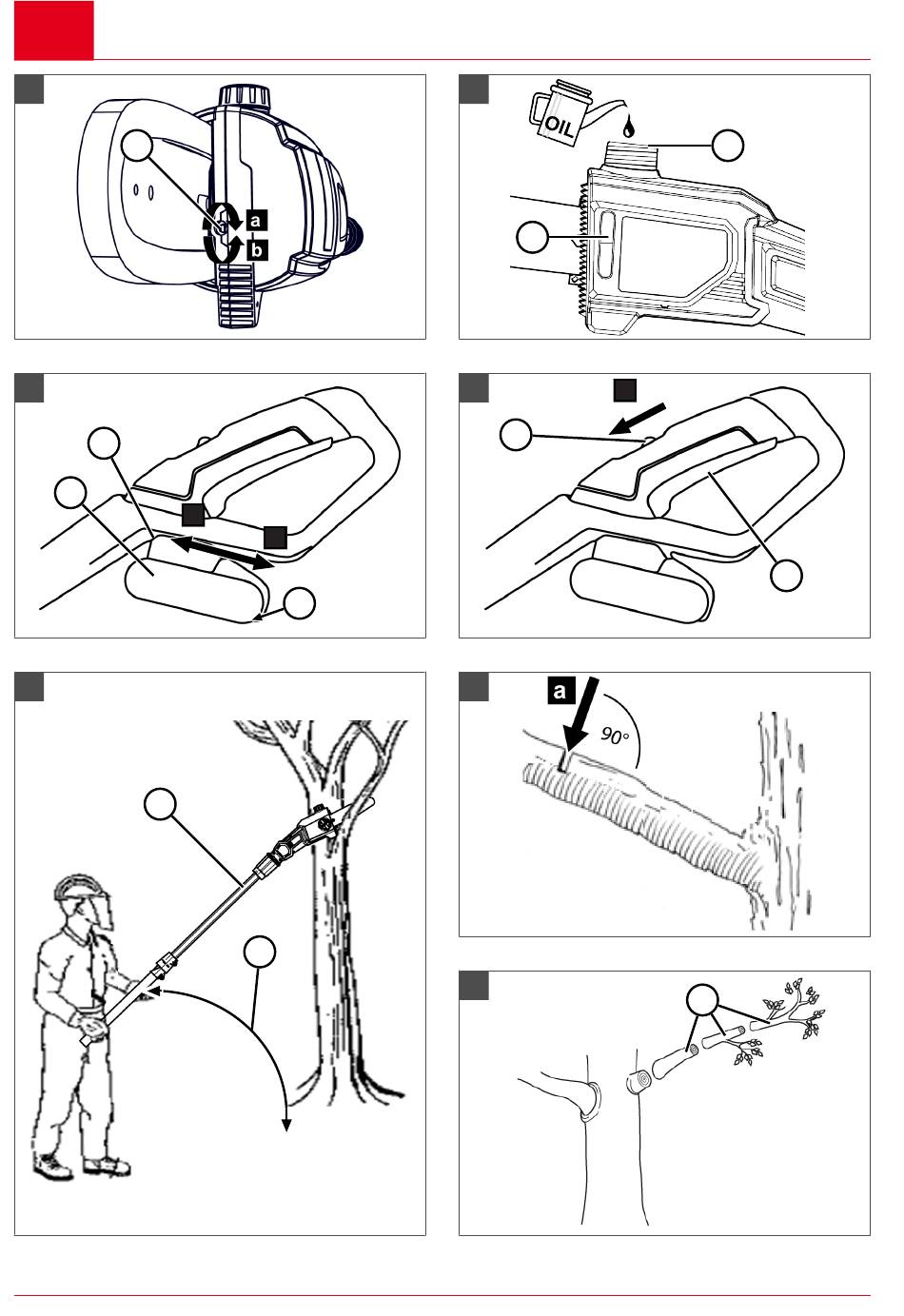 a
b

OIL

a

90°