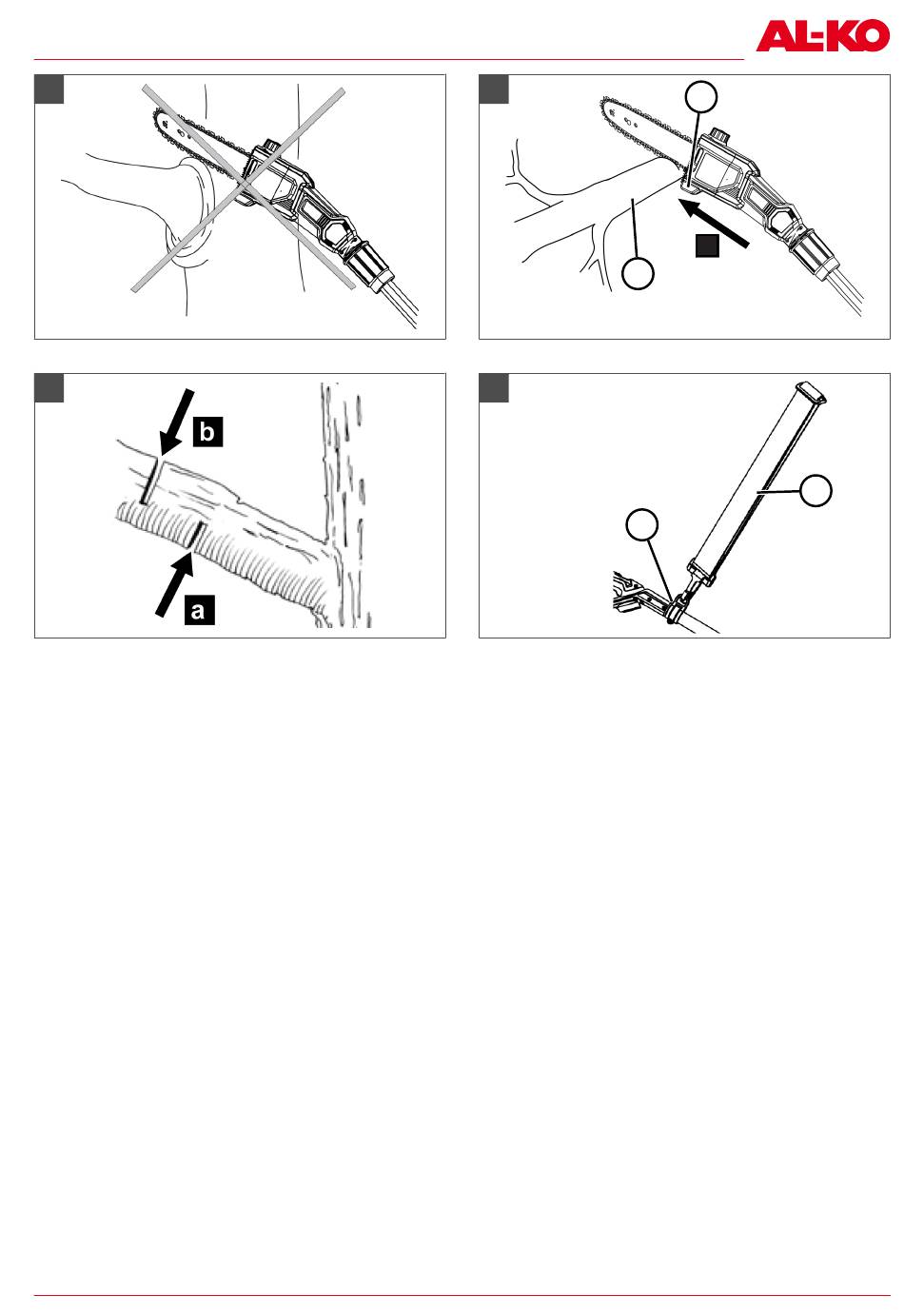 AL-KO

b

a