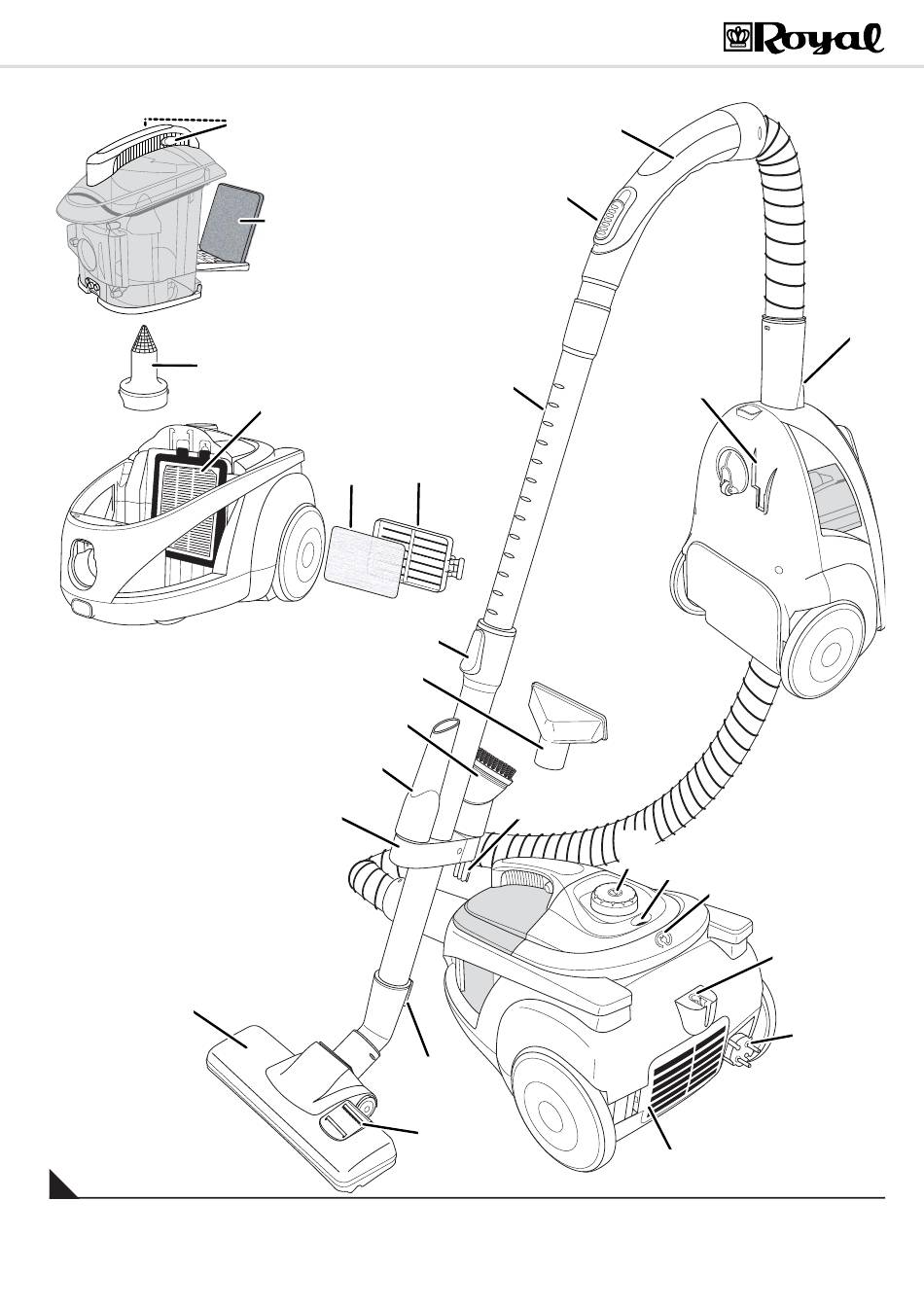 Royal