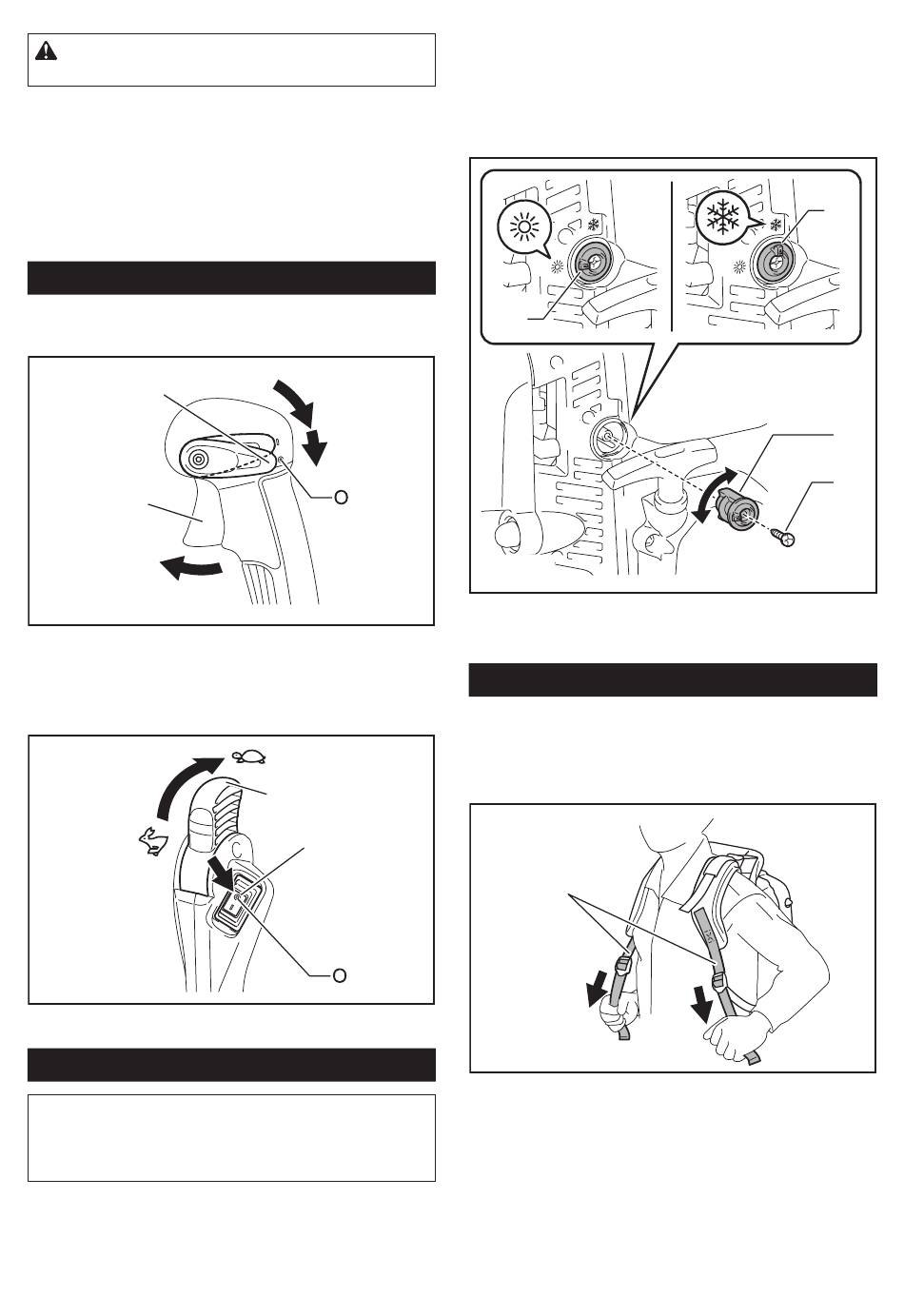 O

O