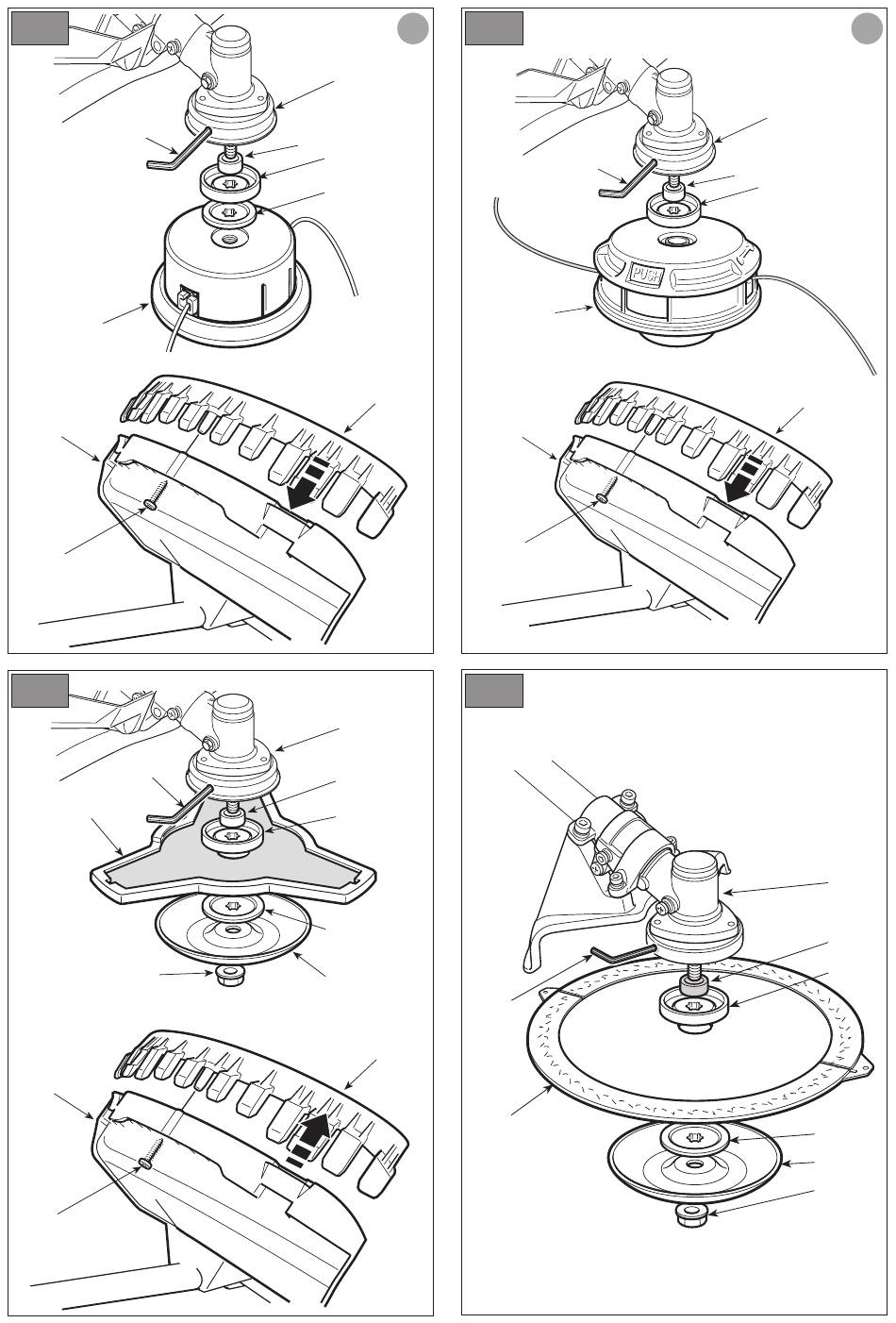 PUSH