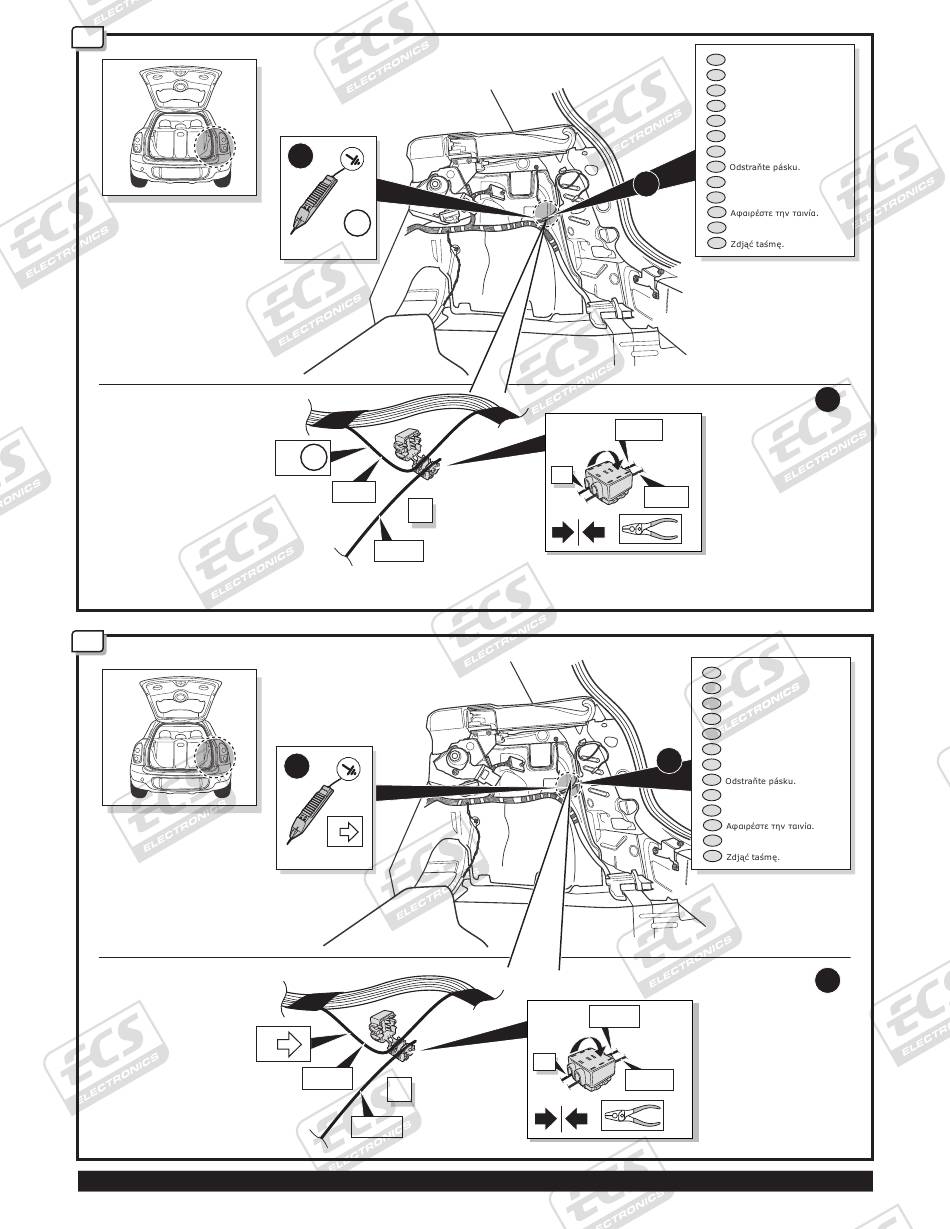 ECS ELECTRONICS

Odstraňte pásku.

Αφαιρέστε την ταινία.

Zdjąć taśmę.

Odstraňte pásku.

Αφαιρέστε την ταινία.

Zdjąć taśmę.