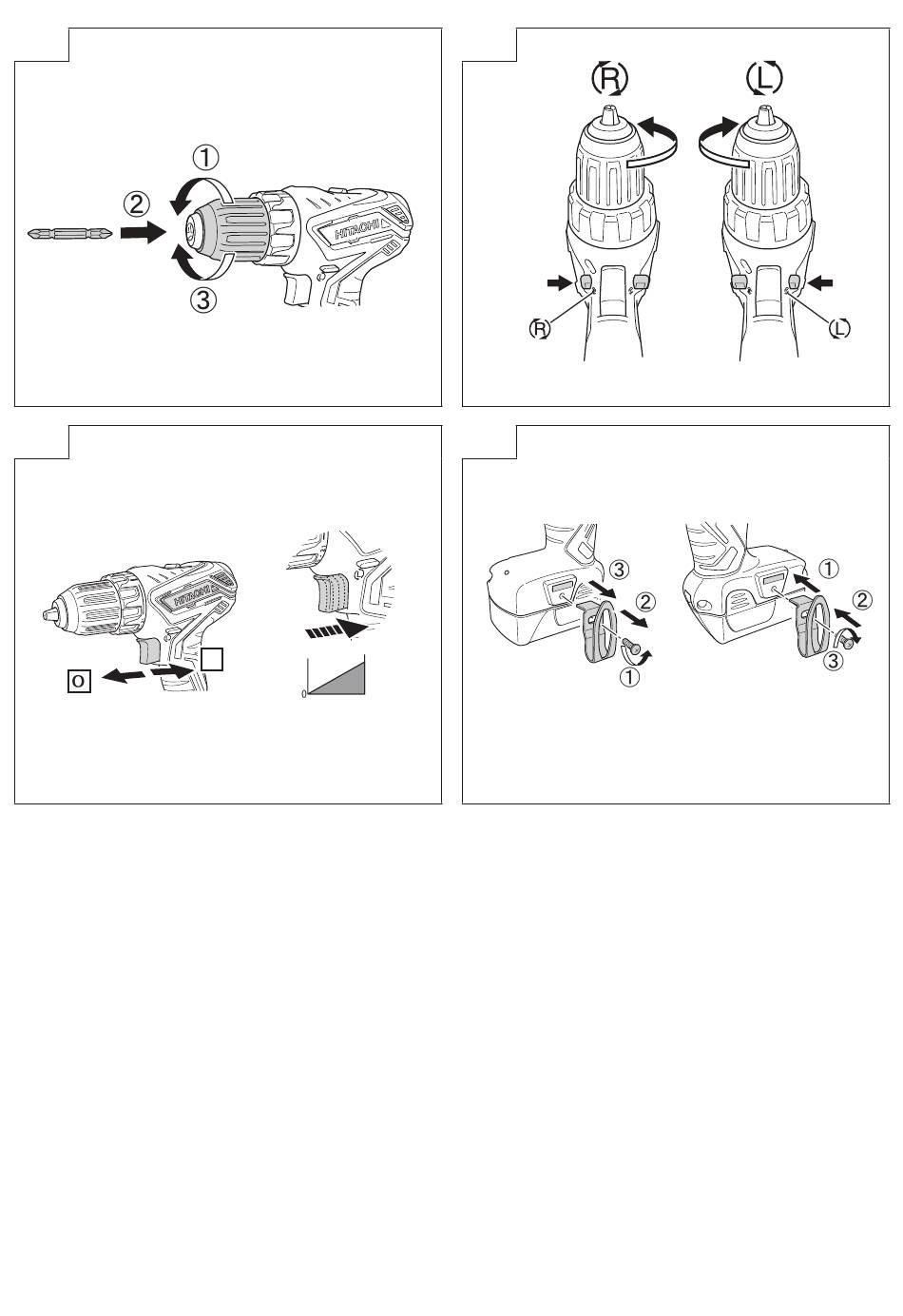 ①
②
③
HITACHI

Ⓡ
Ⓛ
Ⓡ
Ⓛ

HITACHI
O
0

③
②
①
①
②
③