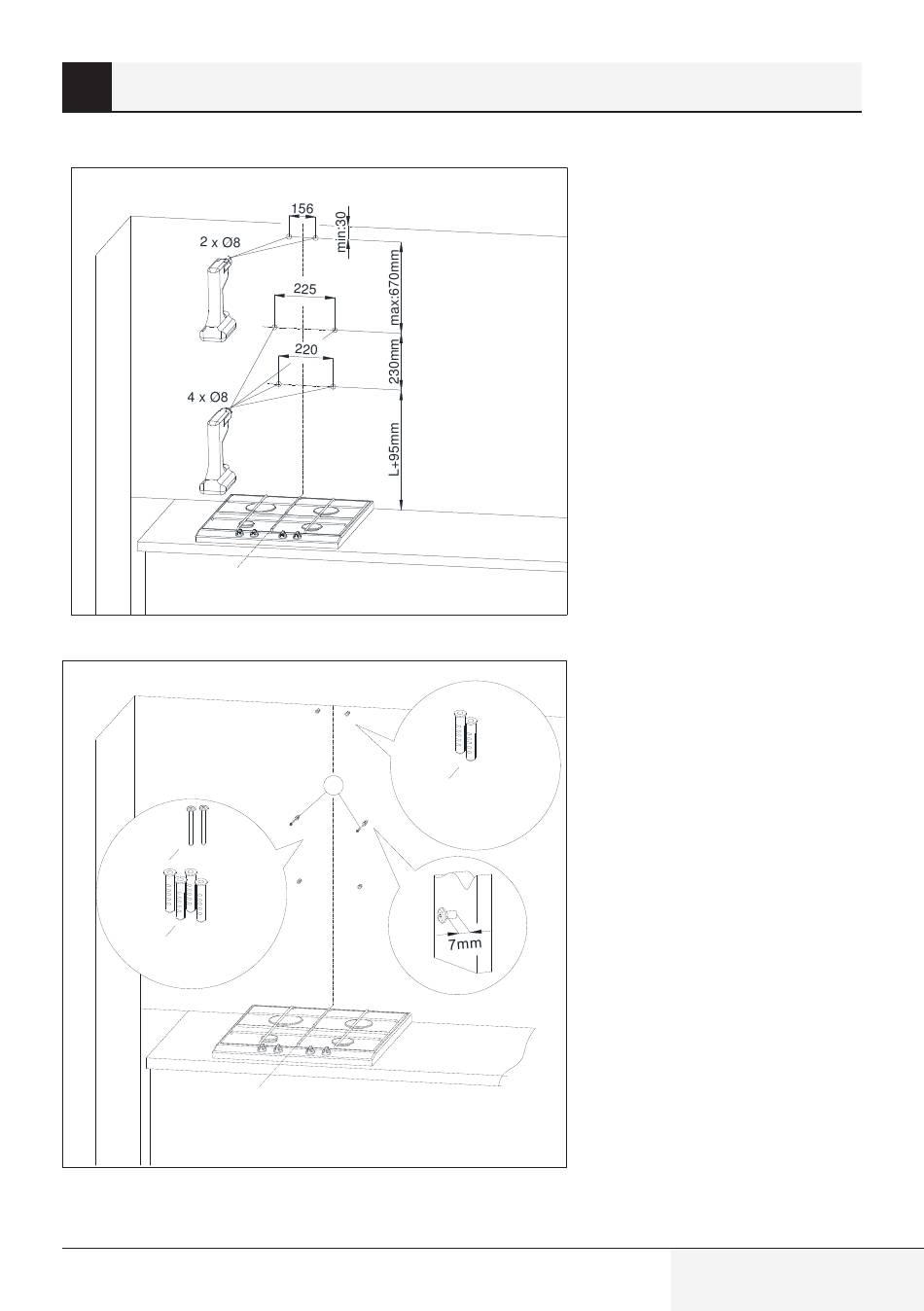 156

min:30

2 x Ø8

225

max:670mm

220

230mm

4 x Ø8

L+95mm

7mm