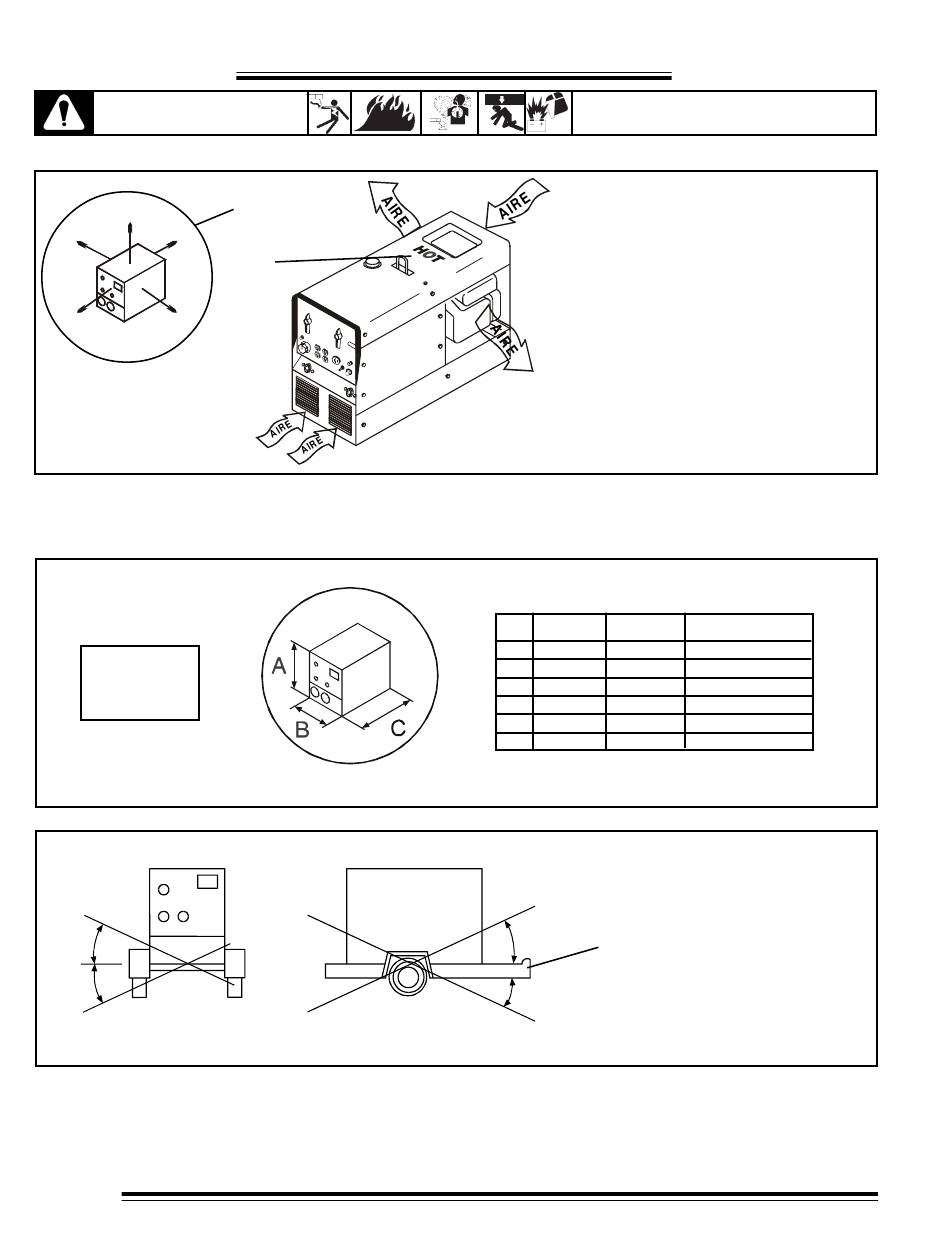 AIRE

AIRE

HOT

AIRE

AIRE

AIRE

A

B

C