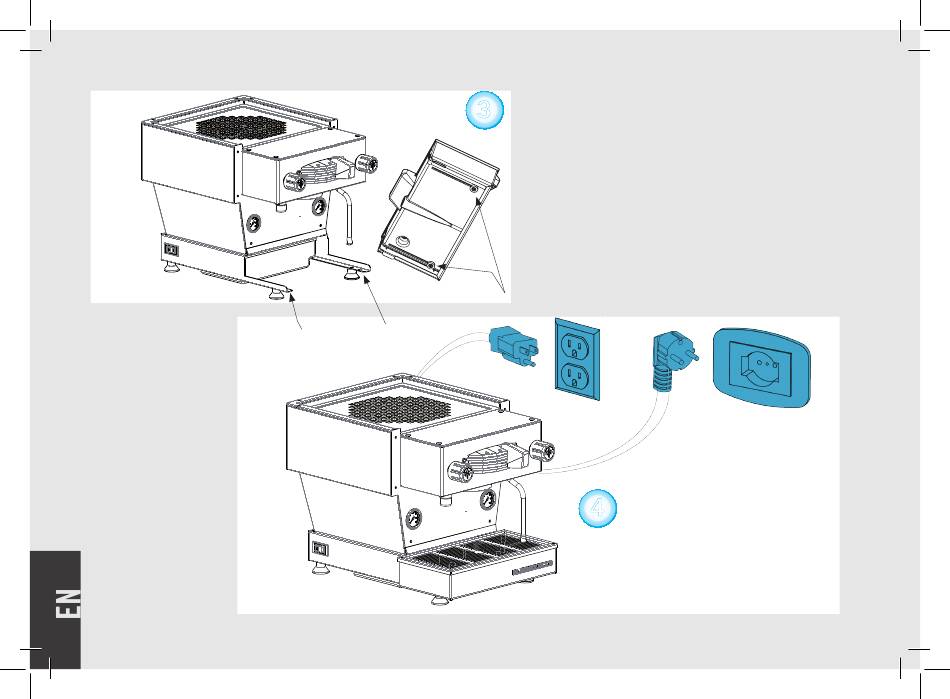 3

4

EN